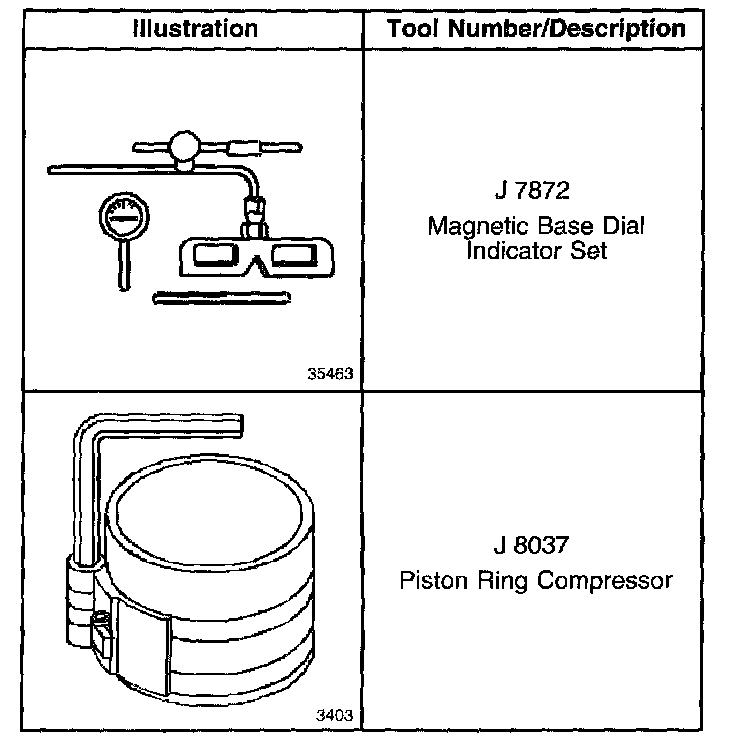 | Illustration | Tool Number/Description |
|---|---|
| 35463 | J 7872 Magnetic Base Dial Indicator Set |
| 3403 | J 8037 Piston Ring Compressor |