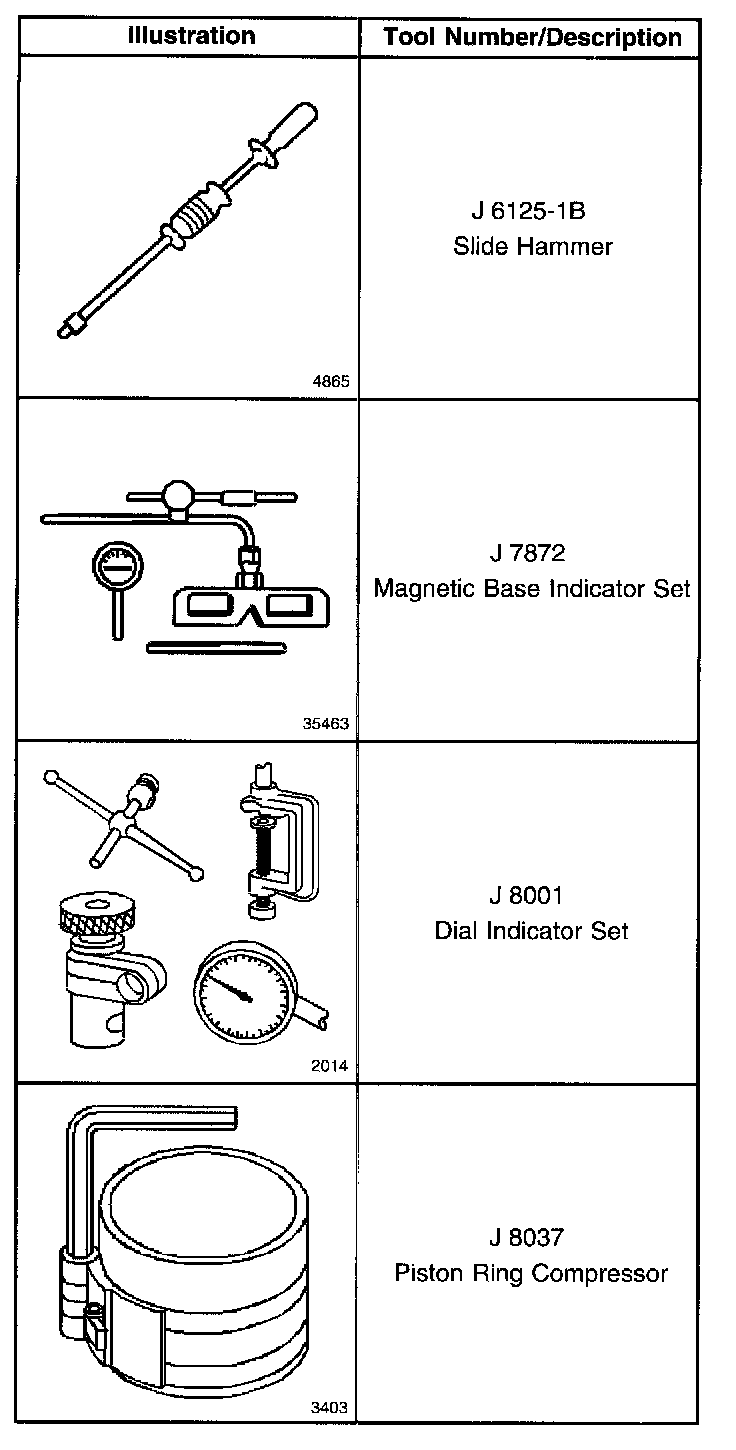 | Illustration | Tool Number/Description |
|---|---|
| 4865 | J 6125-1B Slide Hammer |
| 35463 | J 7872 Magnetic Base Indicator Set |
| 2014 | J 8001 Dial Indicator Set |
| 3403 | J 8037 Piston Ring Compressor |