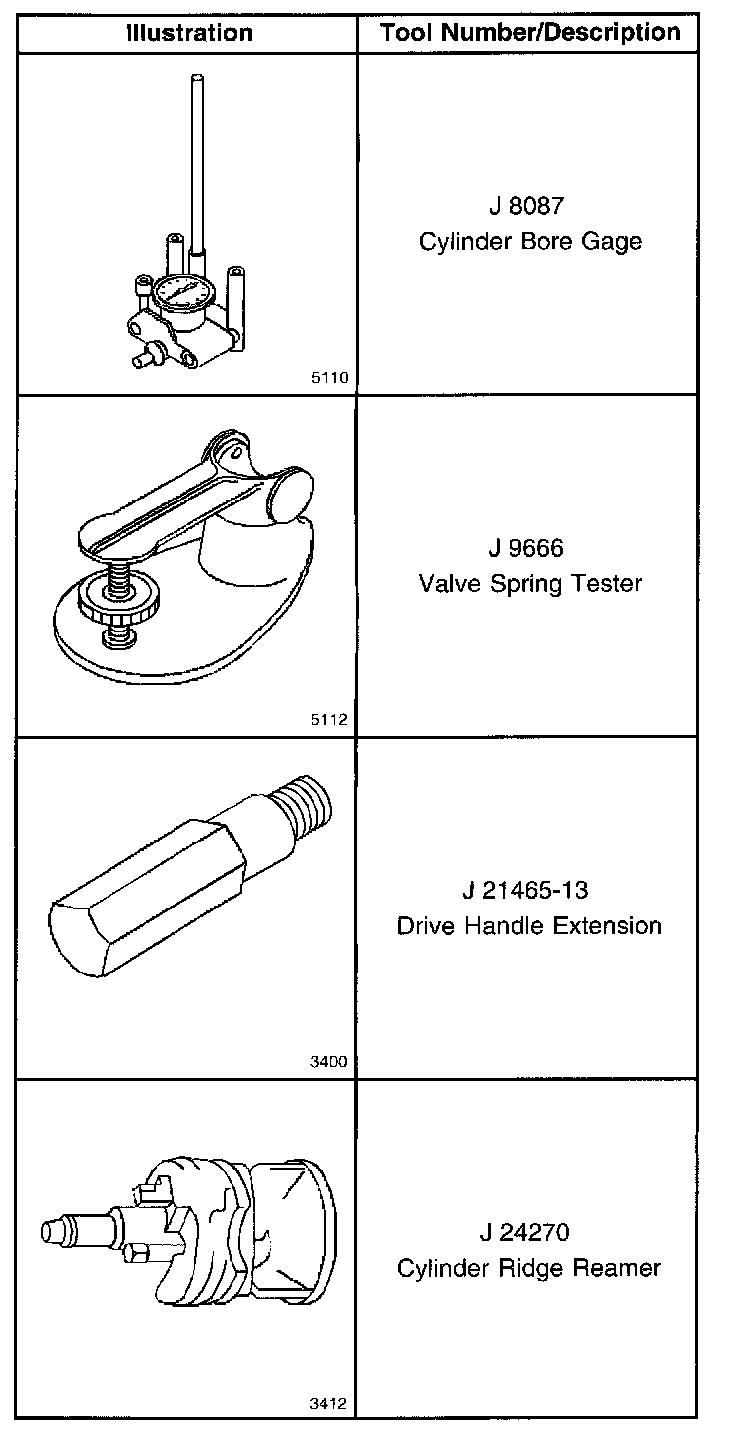 | Illustration | Tool Number/Description |
|---|---|
| 5110 | J 8087 Cylinder Bore Gage |
| 5112 | J 9666 Valve Spring Tester |
| 3400 | J 21465-13 Drive Handle Extension |
| 3412 | J 24270 Cylinder Ridge Reamer |