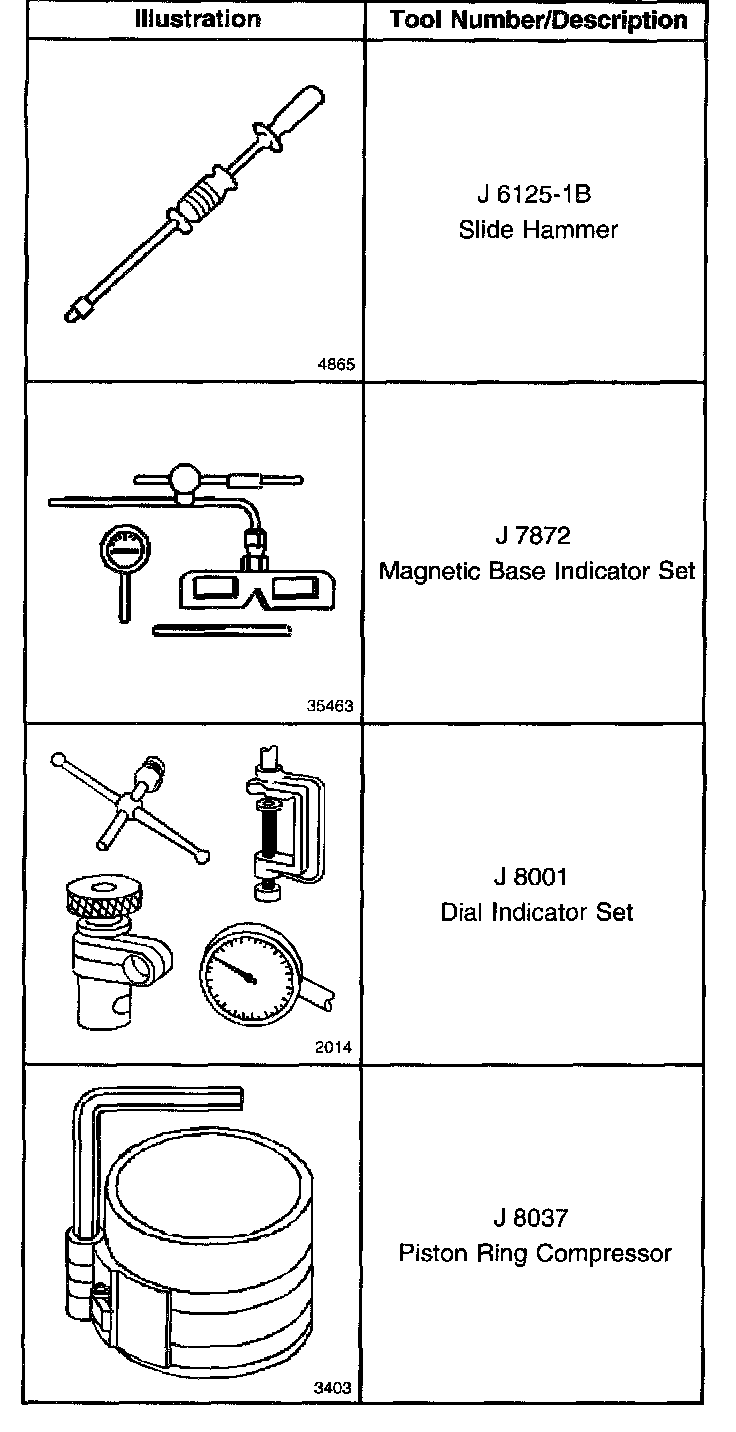 | Illustration | Tool Number/Description |
|---|---|
| 4865 | J 6125-1B Slide Hammer |
| 35463 | J 7872 Magnetic Base Indicator Set |
| 2014 | J 8001 Dial Indicator Set |
| 3403 | J 8037 Piston Ring Compressor |