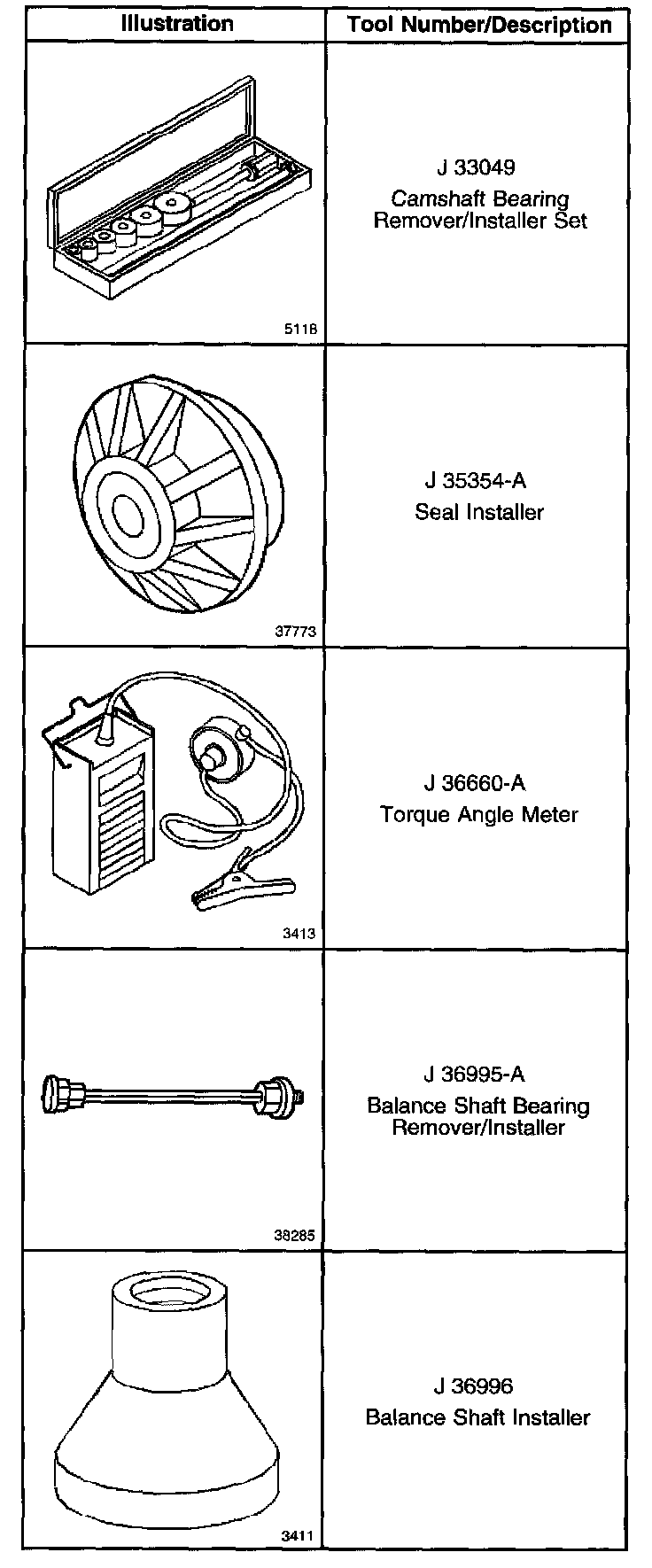 | Illustration | Tool Number/Description |
|---|---|
| 5118 | J 33049 Camshaft Bearing Remover/Installer Set |
| 37773 | J 35354-A Seal Installer |
| 3413 | J 36660-A Torque Angle Meter |
| 38285 | J 36995-A Balance Shaft Bearing Remover/Installer |
| 3411 | J 36996 Balance Shaft Installer |