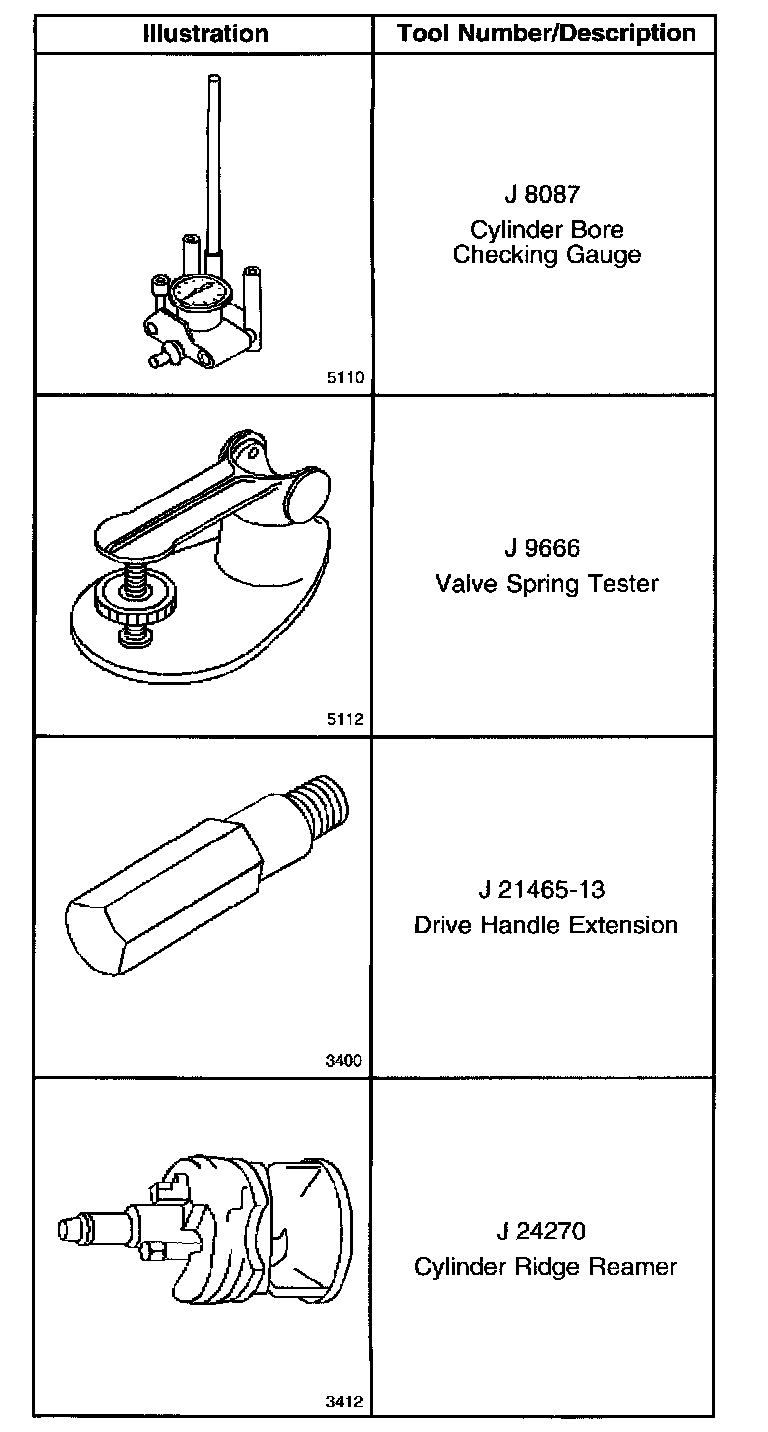 | Illustration | Tool Number/Description |
|---|---|
| 5110 | J 8087 Cylinder Bore Checking Gauge |
| 5112 | J 9666 Valve Spring Tester |
| 3400 | J 21465-13 Drive Handle Extension |
| 3412 | J 24270 Cylinder Ridge Reamer |