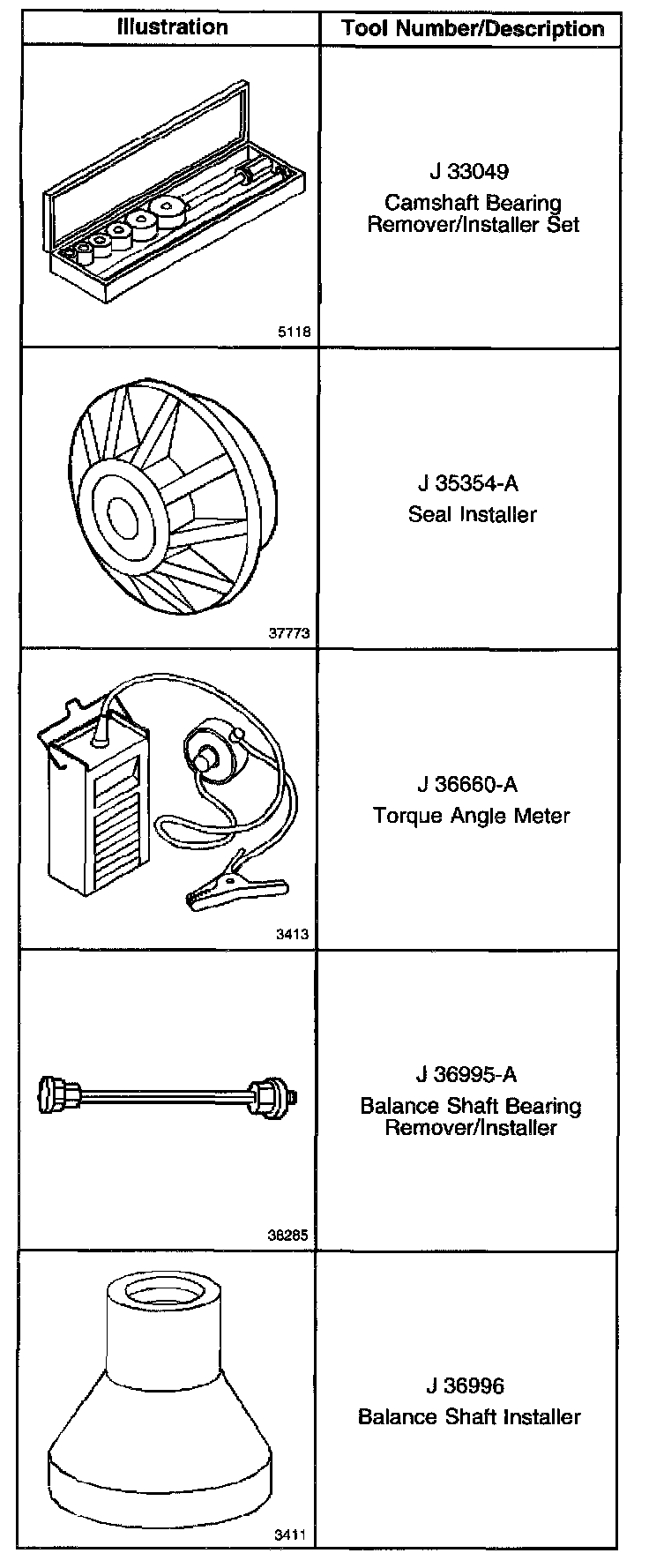 | Illustration | Tool Number/Description |
|---|---|
| 5118 | J 33049 Camshaft Bearing Remover/Installer Set |
| 37773 | J 35354-A Seal Installer |
| 3413 | J 36660-A Torque Angle Meter |
| 36285 | J 36995-A Balance Shaft Bearing Remover/Installer |
| 3411 | J 36996 Balance Shaft Installer |