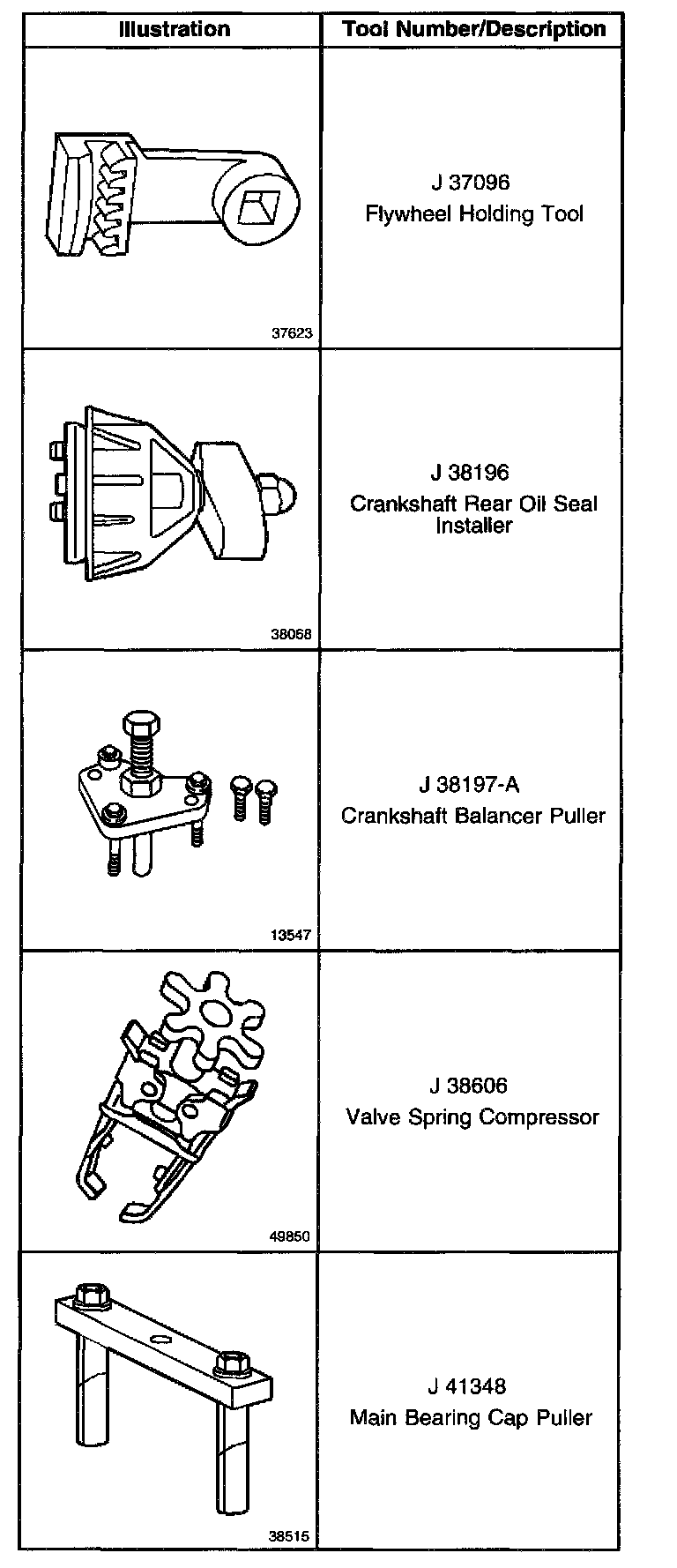 | Illustration | Tool Number/Description |
|---|---|
| 37623 | J 37096 Flywheel Holding Tool |
| 38058 | J 38196 Crankshaft Rear Oil Seal Installer |
| 13547 | J 38197-A Crankshaft Balancer Puller |
| 49850 | J 38606 Valve Spring Compressor |
| 38515 | J 41348 Main Bearing Cap Puller |