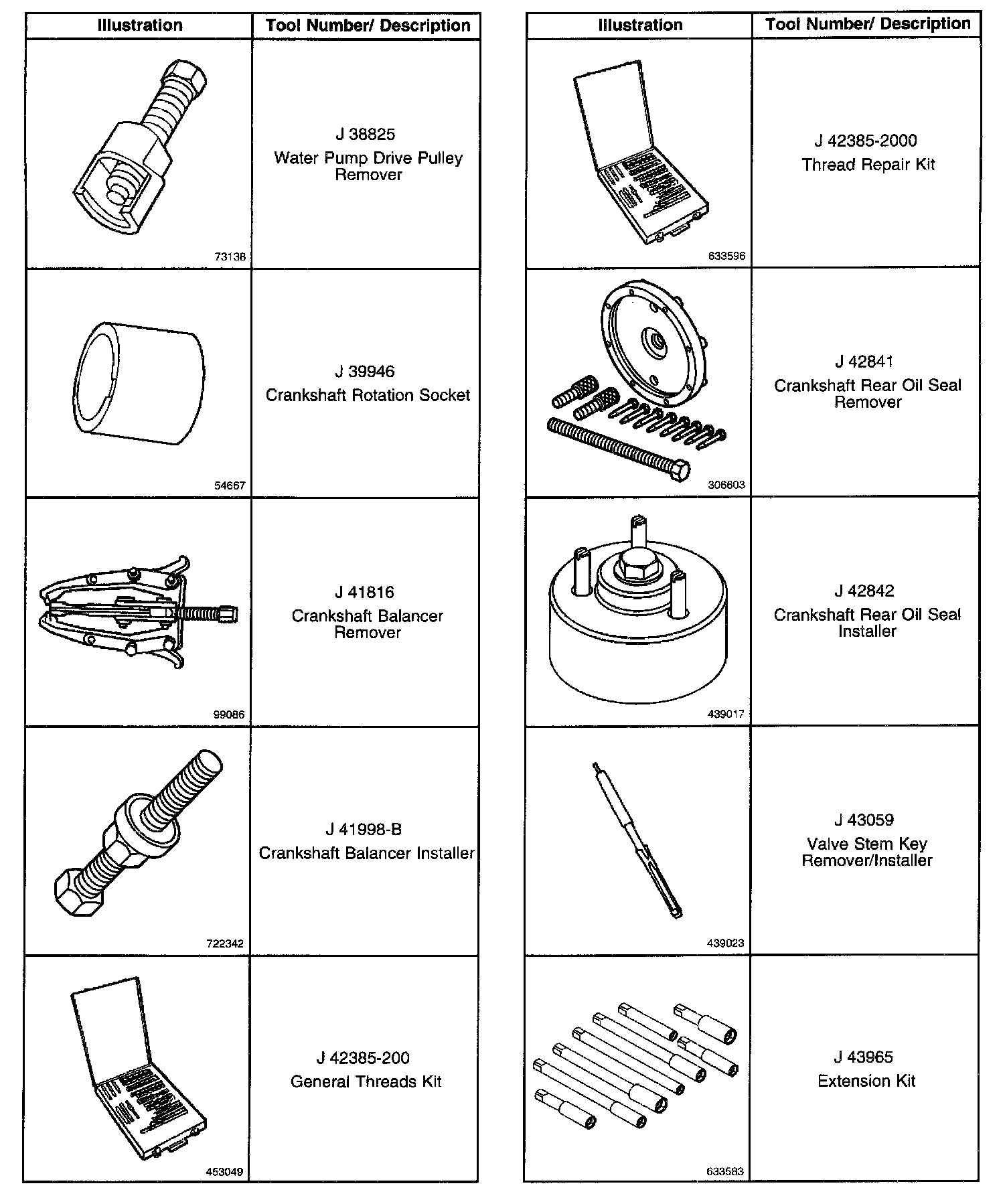 | Illustration | Tool Number/ Description |
|---|---|
| 73138 | J 38825 Water Pump Drive Pulley Remover |
| 54667 | J 39946 Crankshaft Rotation Socket |
| 99086 | J 41816 Crankshaft Balancer Remover |
| 722342 | J 41998-B Crankshaft Balancer Installer |
| 453049 | J 42385-200 General Threads Kit |

| Illustration | Tool Number/ Description |
|---|---|
| 633596 | J 42385-2000 Thread Repair Kit |
| 306603 | J 42841 Crankshaft Rear Oil Seal Remover |
| 439017 | J 42842 Crankshaft Rear Oil Seal Installer |
| 439023 | J 43059 Valve Stem Key Remover/Installer |
| 633583 | J 43965 Extension Kit |