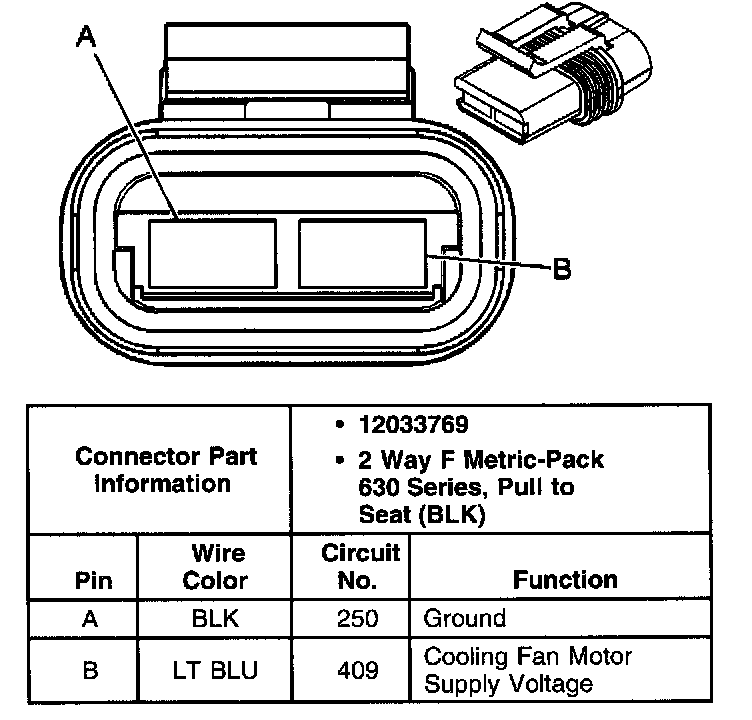 A

B

| Connector Part Information | | • 12033769 • 2 Way F Metric-Pack 630 Series, Pull to Seat (BLK) | |
|---|---|---|---|
| Pin | Wire Color | Circuit No. | Function |
| A | BLK | 250 | Ground |
| B | LT BLU | 409 | Cooling Fan Motor Supply Voltage |