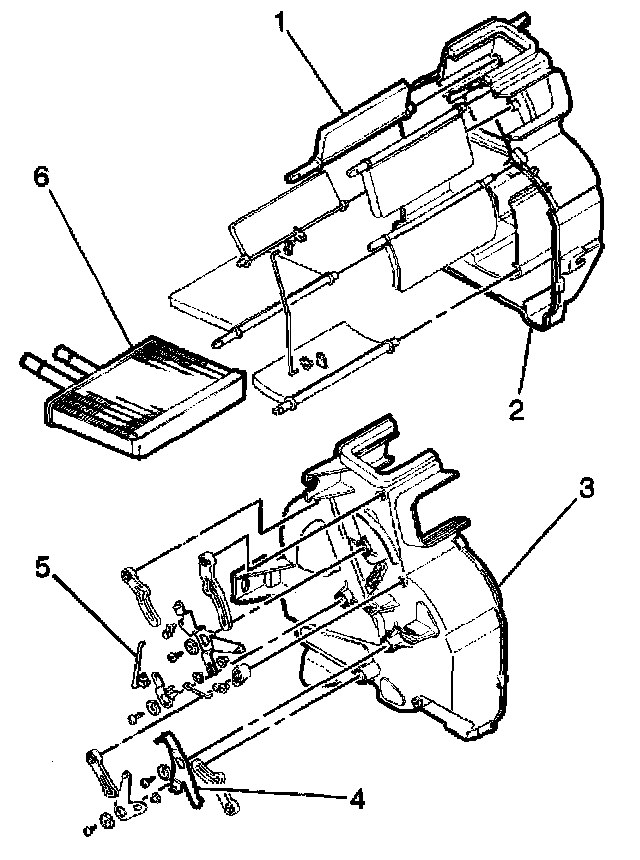 1
6
2
3
5
4