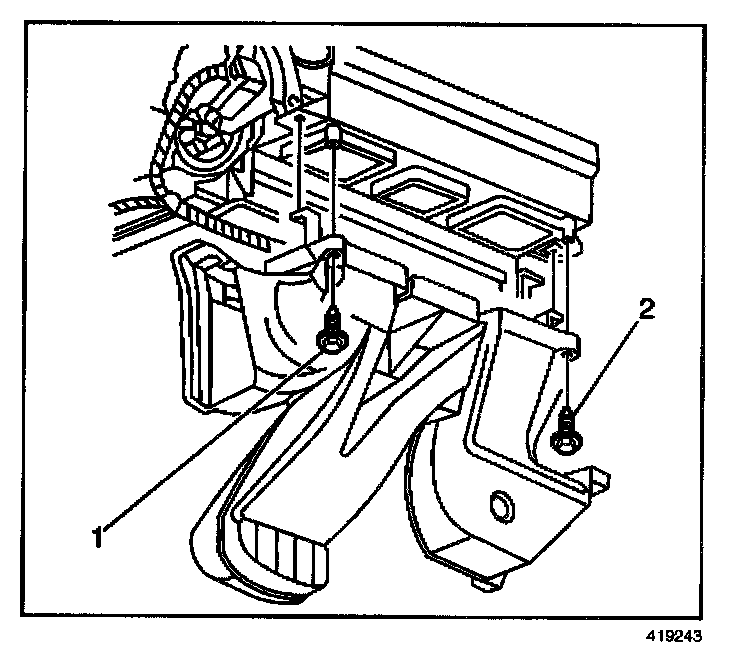 2
1
419243