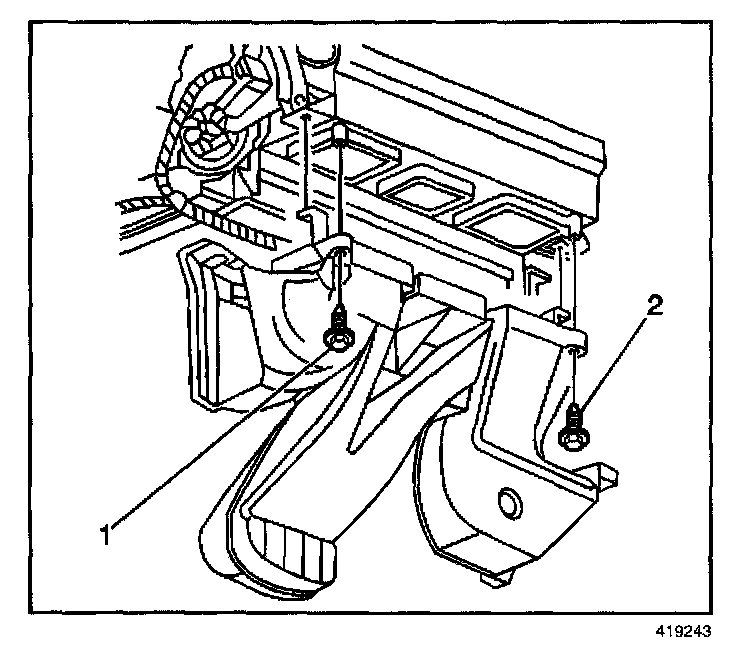 2

1

419243