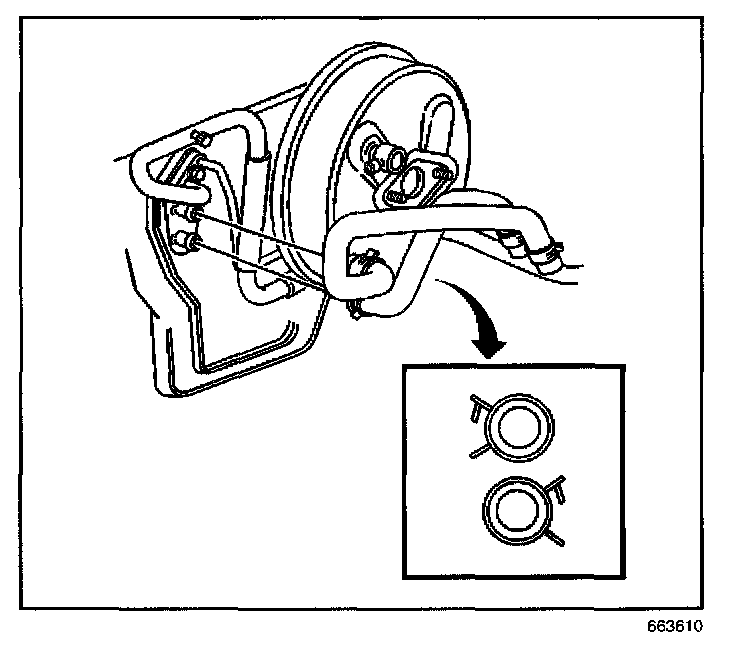 663610