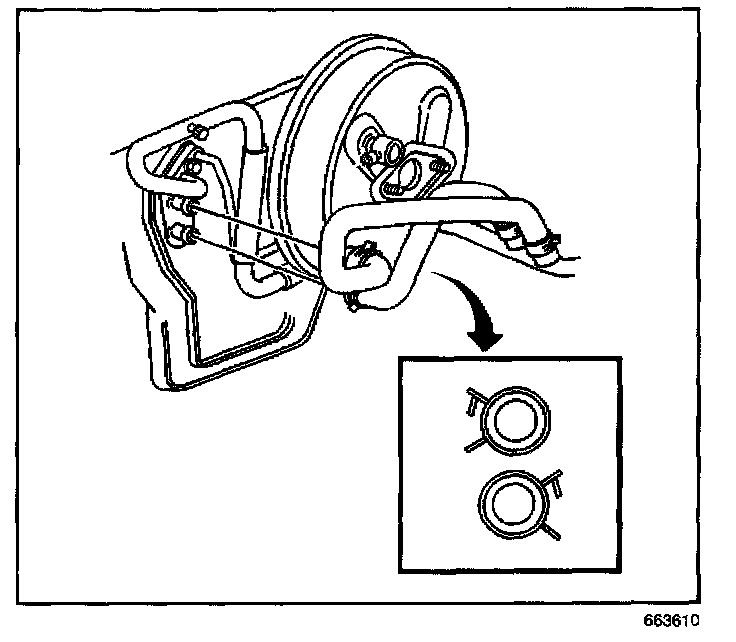 663610