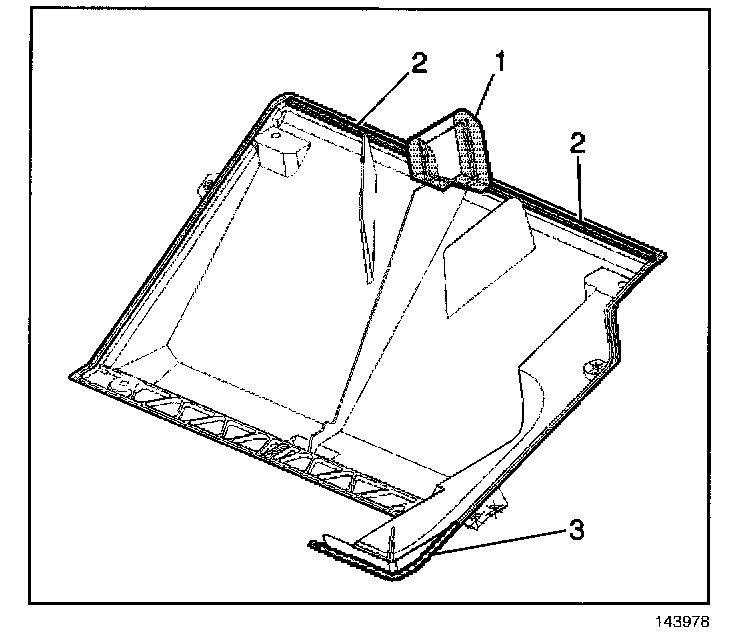 2
1
2
3
143978