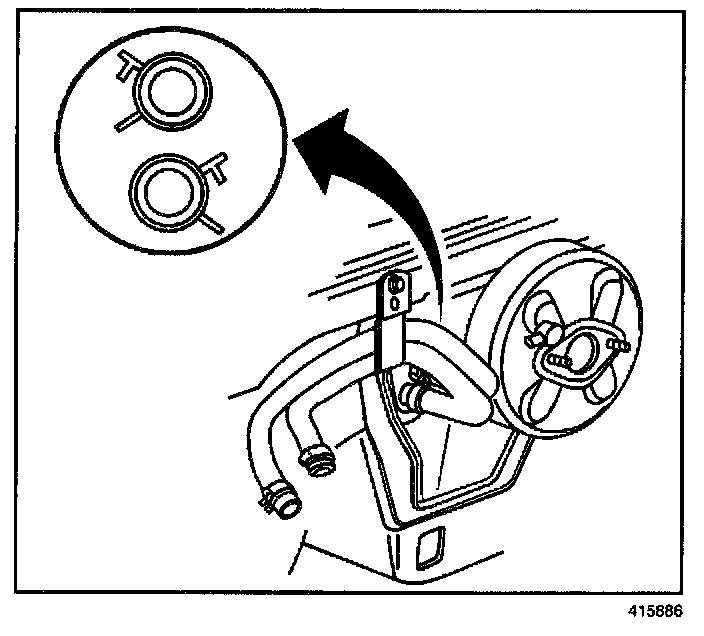 415886