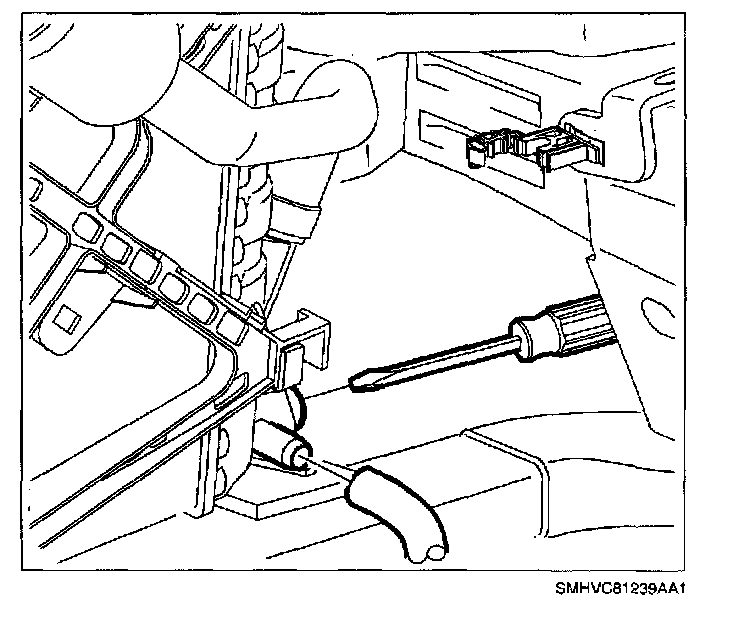 SMHVC81239AA1