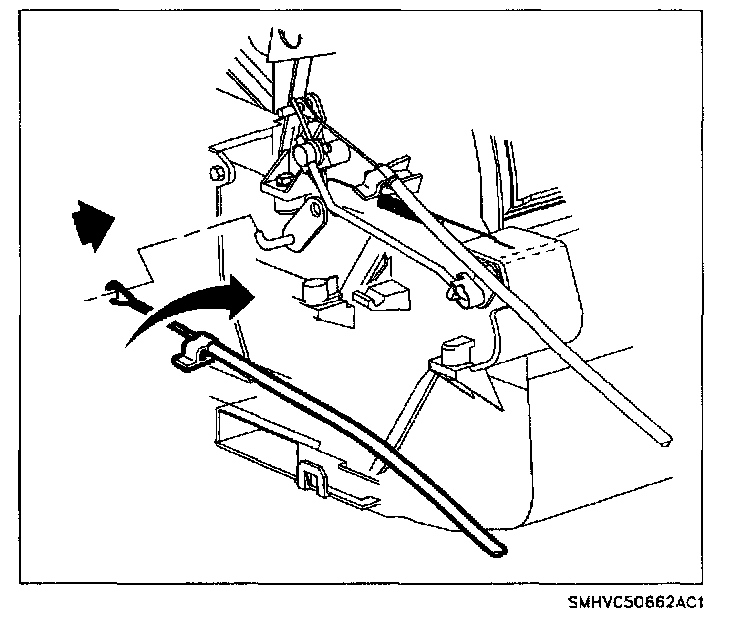 SMHVC50662AC1