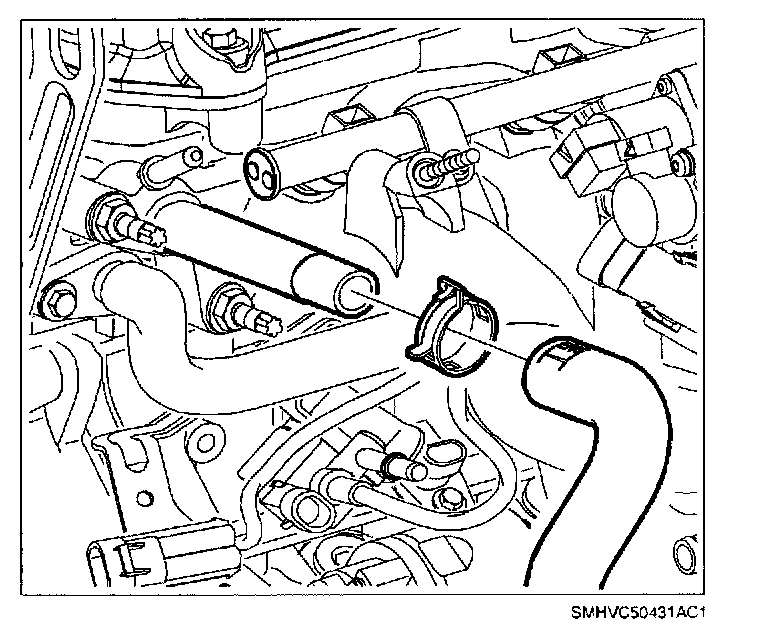 SMHVC50431AC1