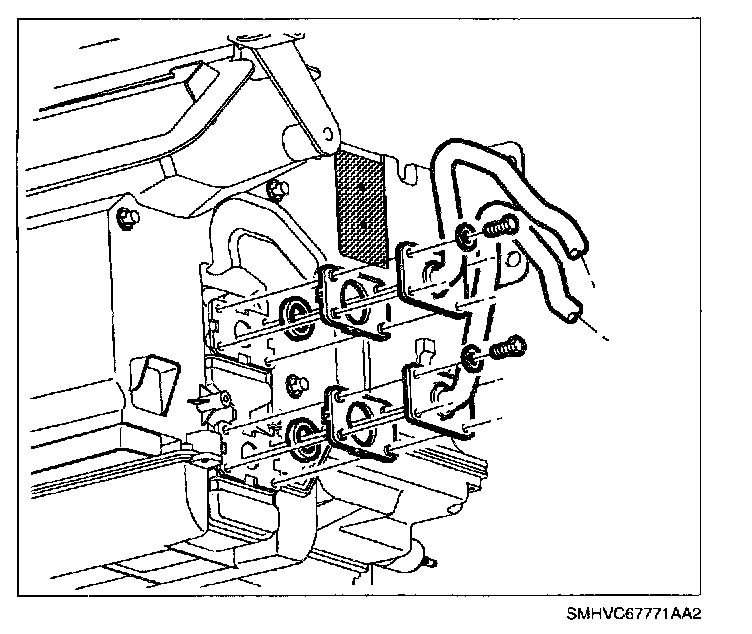 SMHVC67771AA2