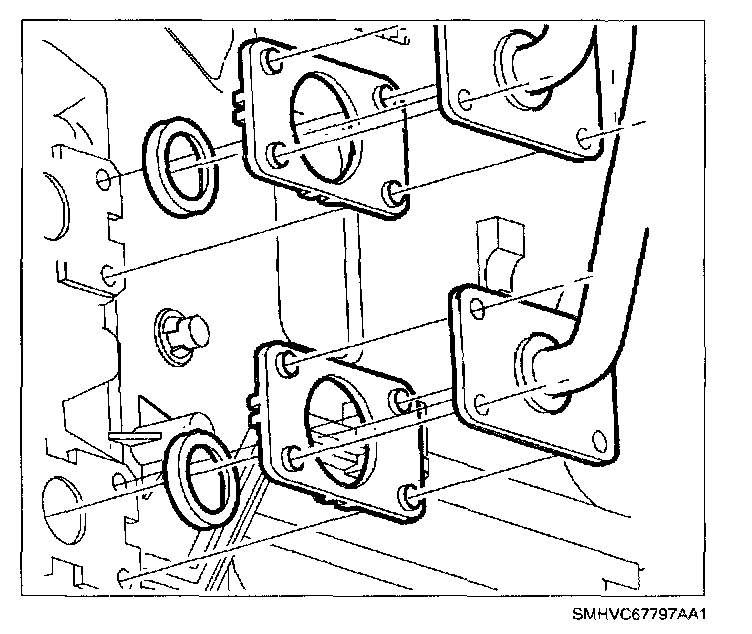 SMHVC67797AA1