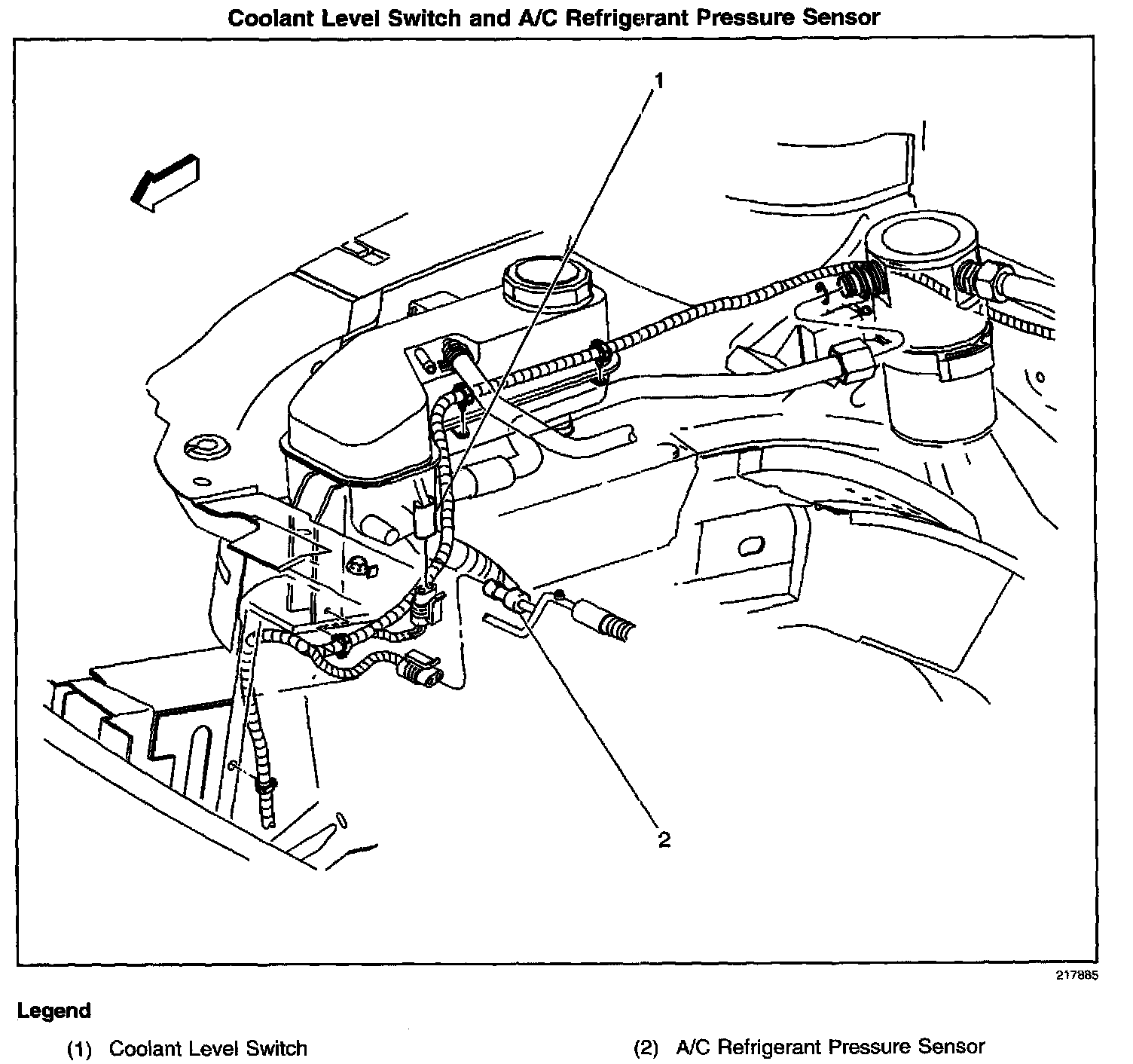 Coolant Level Switch and A/C Refrigerant Pressure Sensor

1

2

217885

Legend

(1) Coolant Level Switch

(2) A/C Refrigerant Pressure Sensor