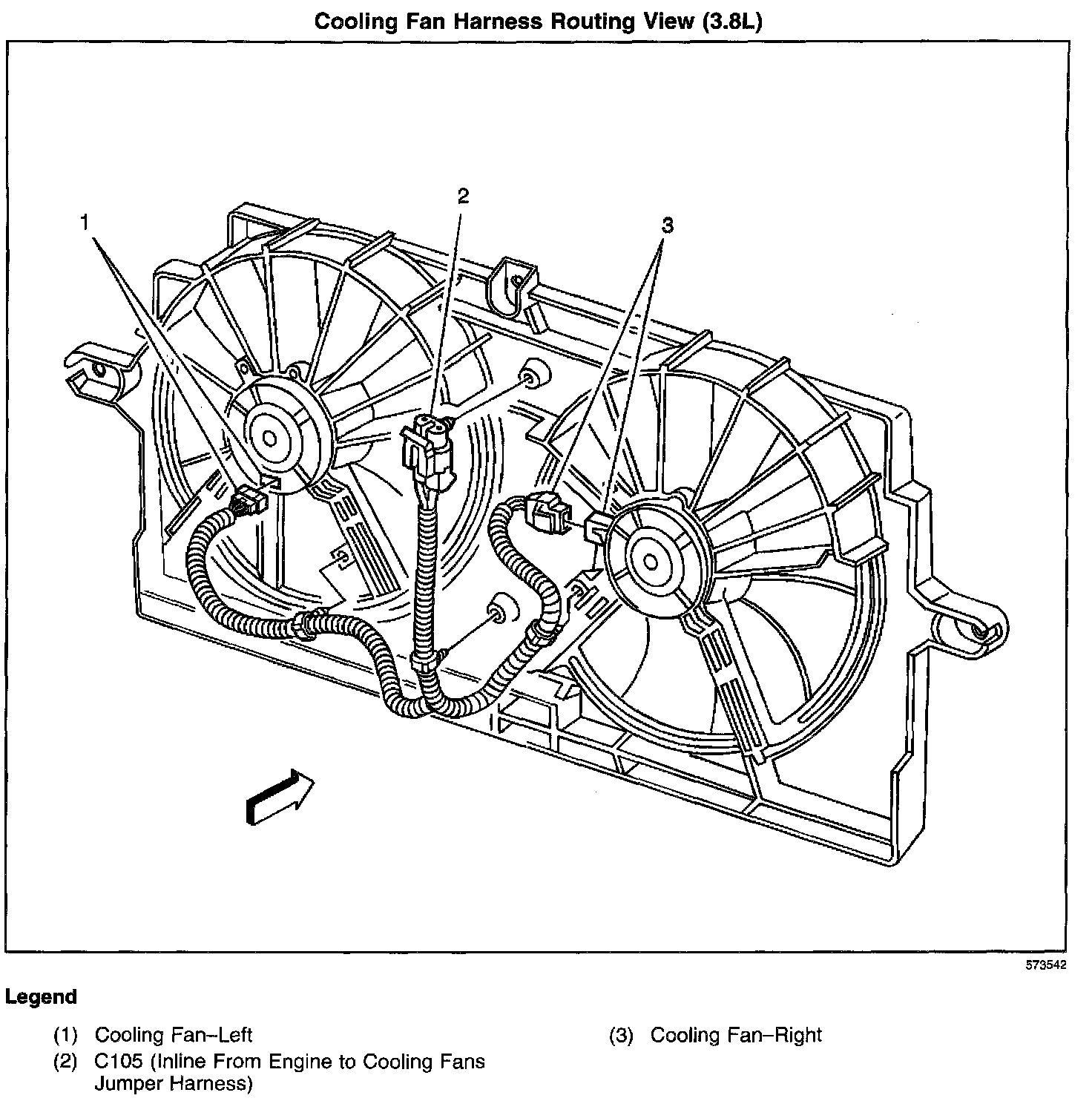 Cooling Fan Harness Routing View (3.8L)

1

2

3

573542

Legend

(1) Cooling Fan–Left

(2) C105 (Inline From Engine to Cooling Fans Jumper Harness)

(3) Cooling Fan–Right