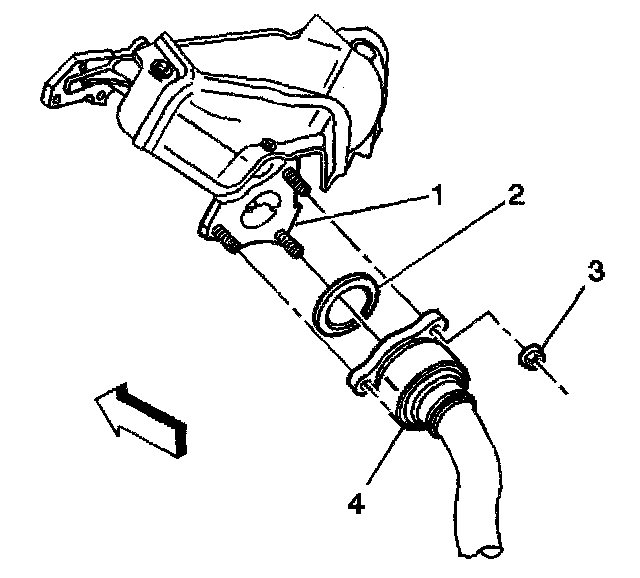 1
2
3
4