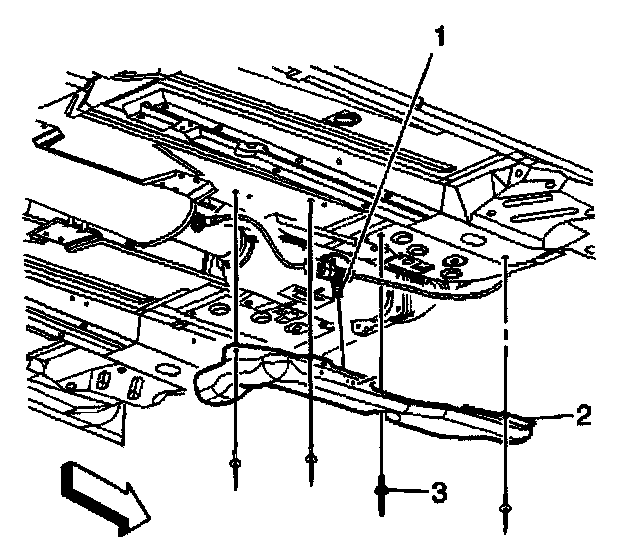 1
2
3