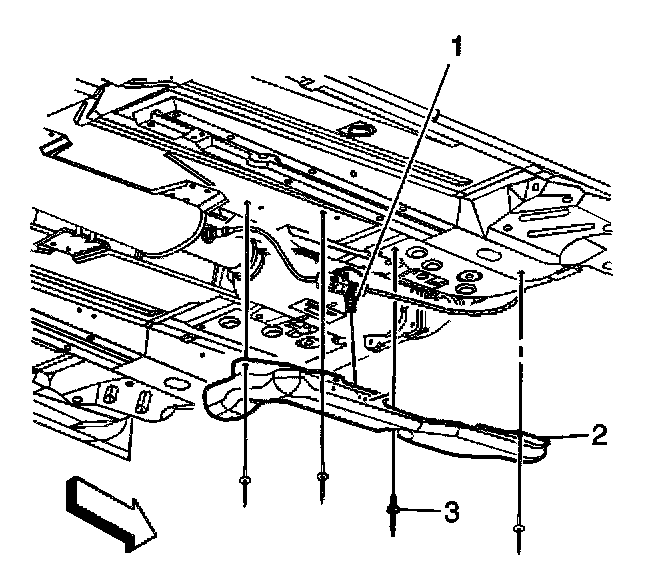 1
2
3