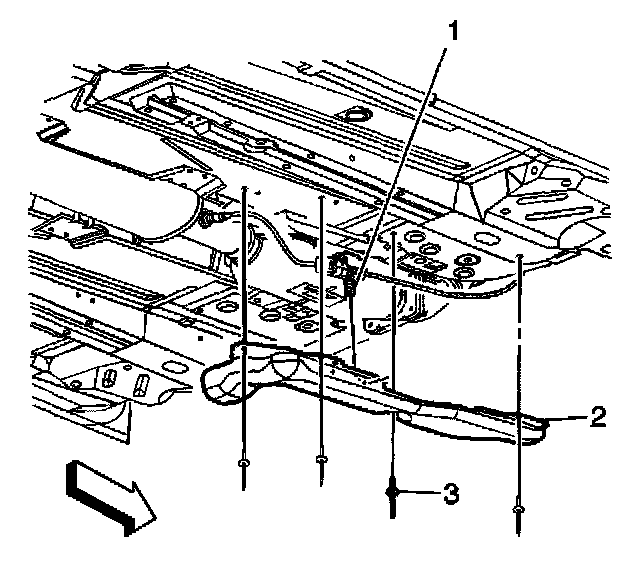 1
2
3