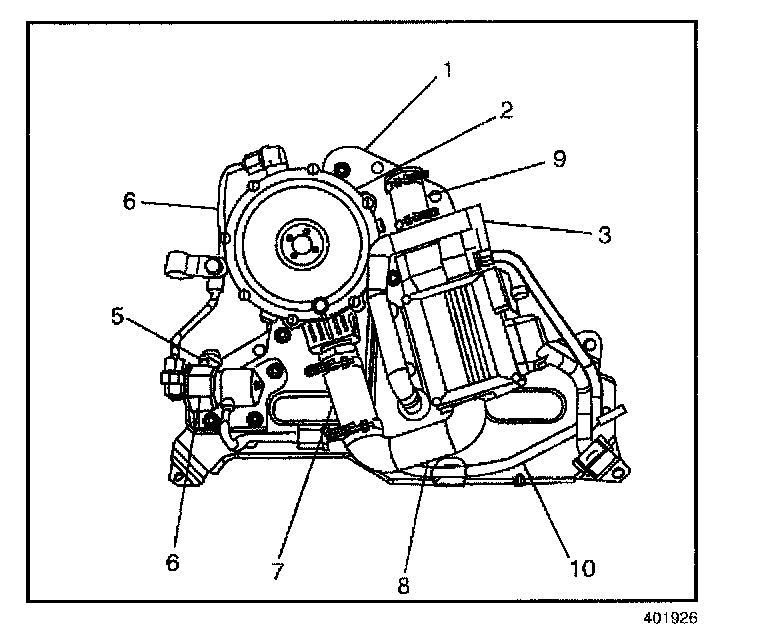 1
2
9
6
3
5
6
7
8
10
401926