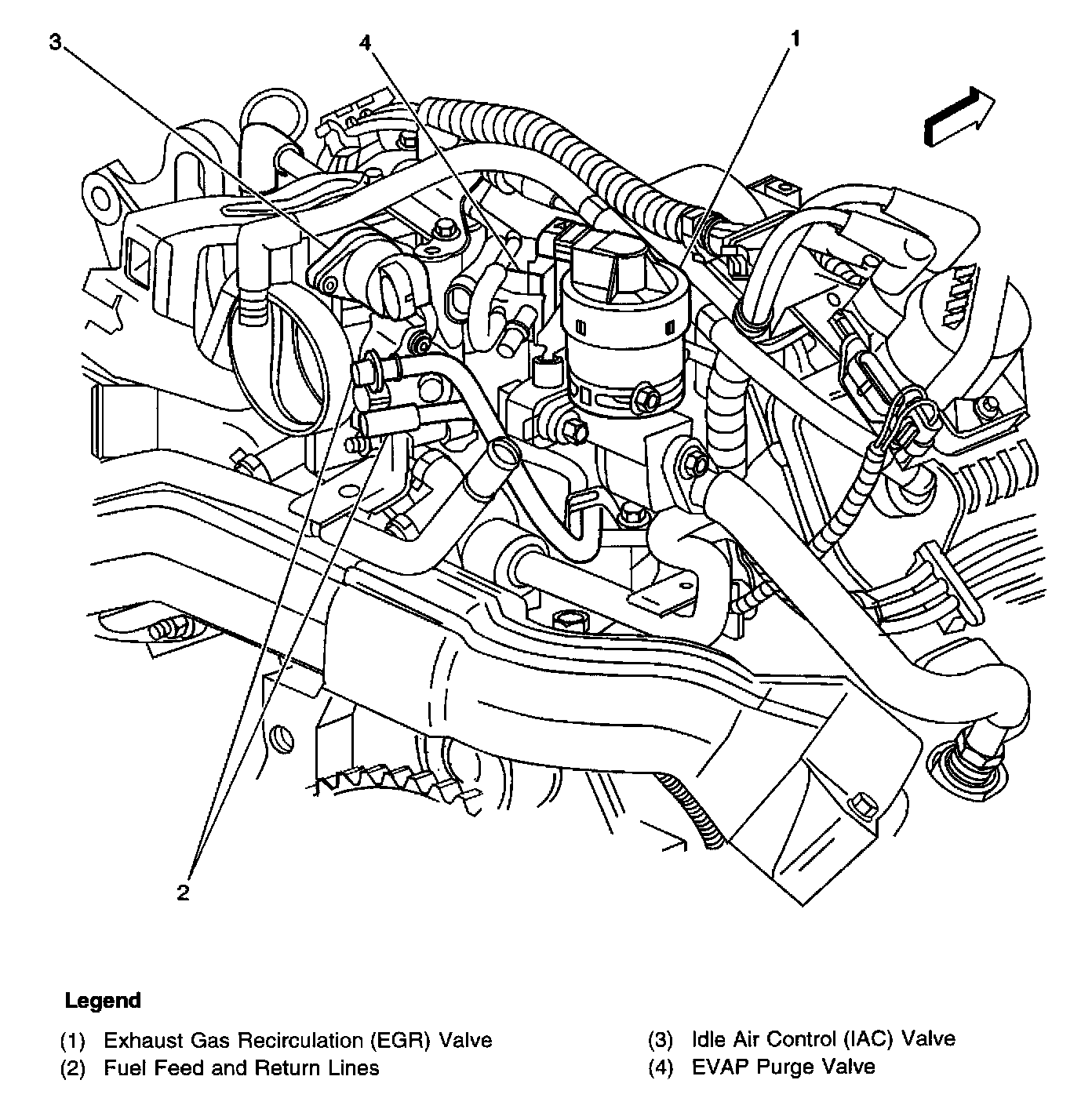 3

4

1

2

Legend

(1) Exhaust Gas Recirculation (EGR) Valve
(2) Fuel Feed and Return Lines

(3) Idle Air Control (IAC) Valve
(4) EVAP Purge Valve