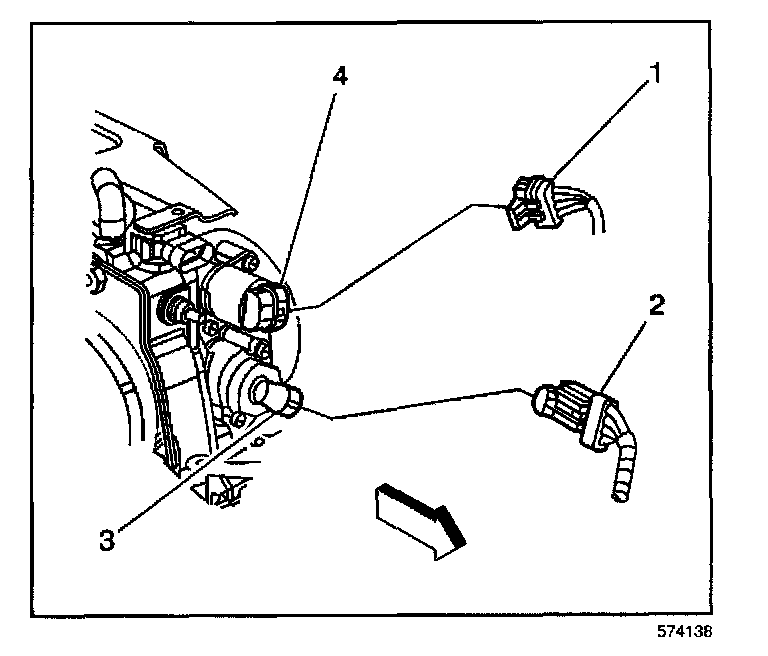 4
1
2
3
574138