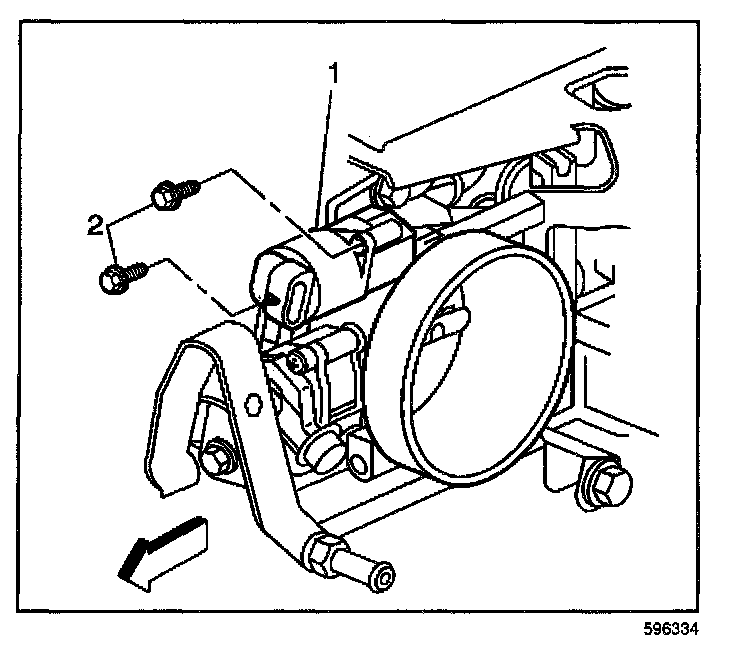 1
2
596334