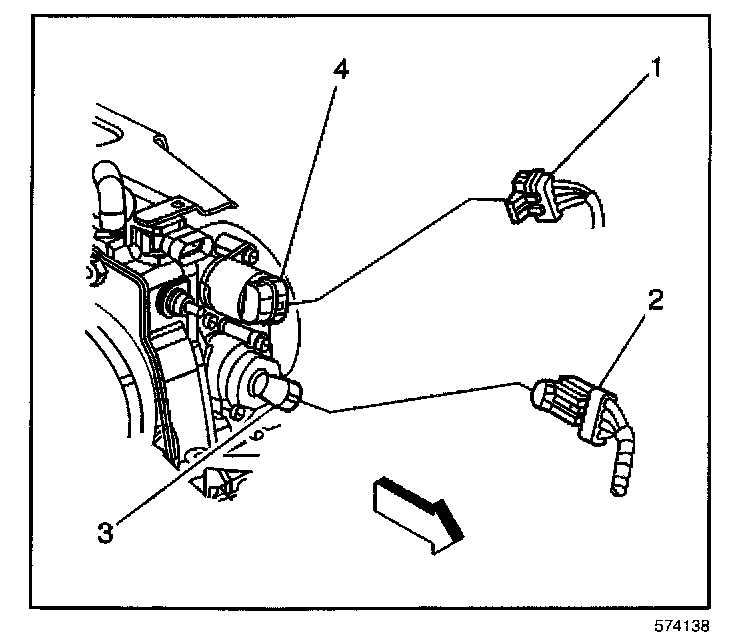 4
1
2
3
574138