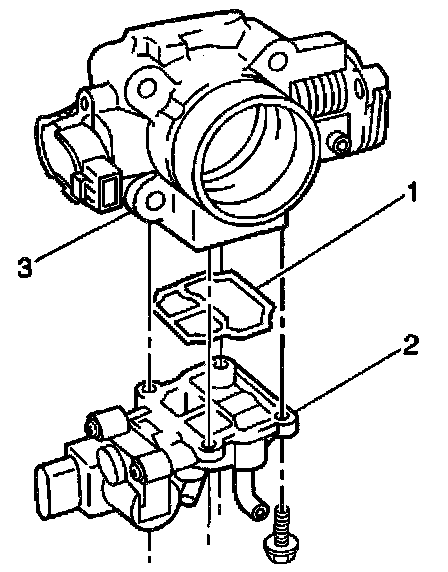 1
3
2