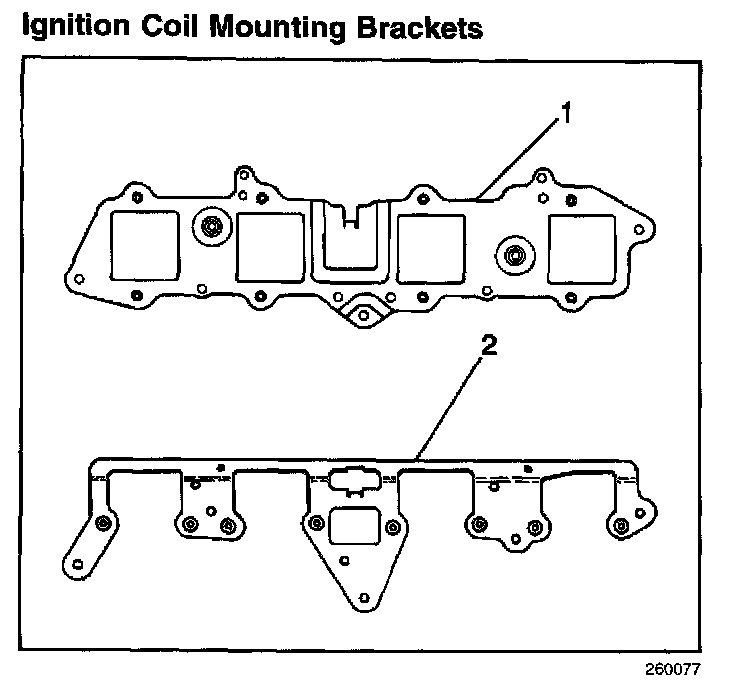 Ignition Coil Mounting Brackets

1

2

260077