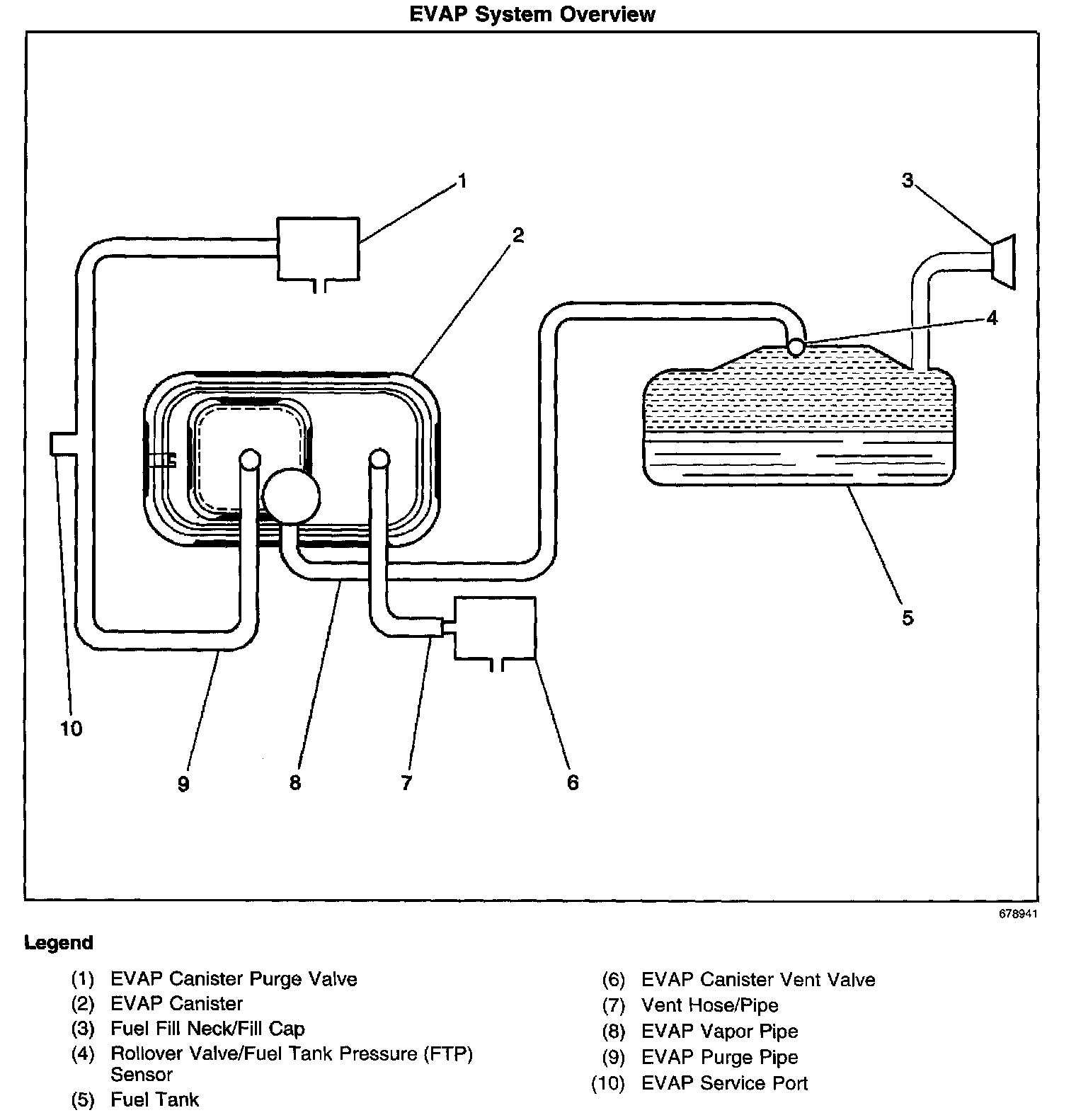 EVAP System Overview

1
2
3
4
5
10
9
8
7
6

678941

Legend

(1) EVAP Canister Purge Valve
(2) EVAP Canister
(3) Fuel Fill Neck/Fill Cap
(4) Rollover Valve/Fuel Tank Pressure (FTP) Sensor
(5) Fuel Tank

(6) EVAP Canister Vent Valve
(7) Vent Hose/Pipe
(8) EVAP Vapor Pipe
(9) EVAP Purge Pipe
(10) EVAP Service Port