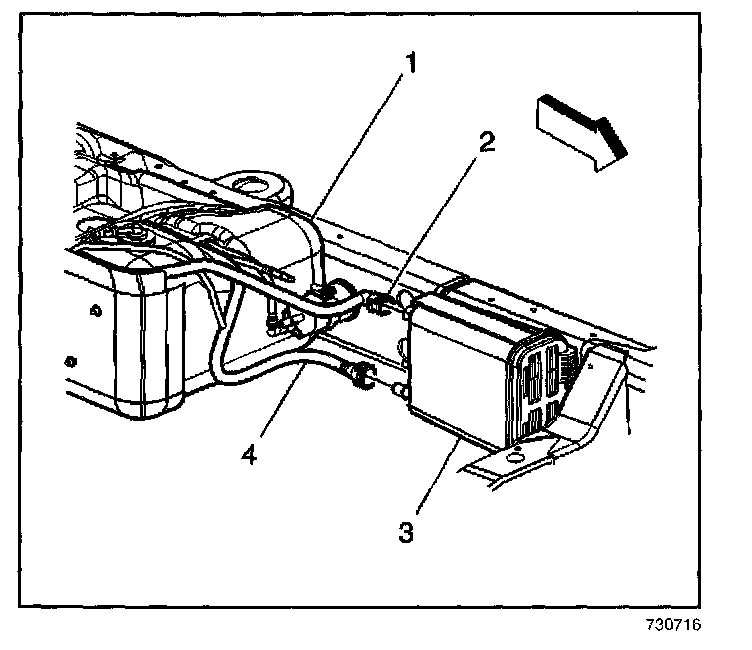 1
2
4
3
730716