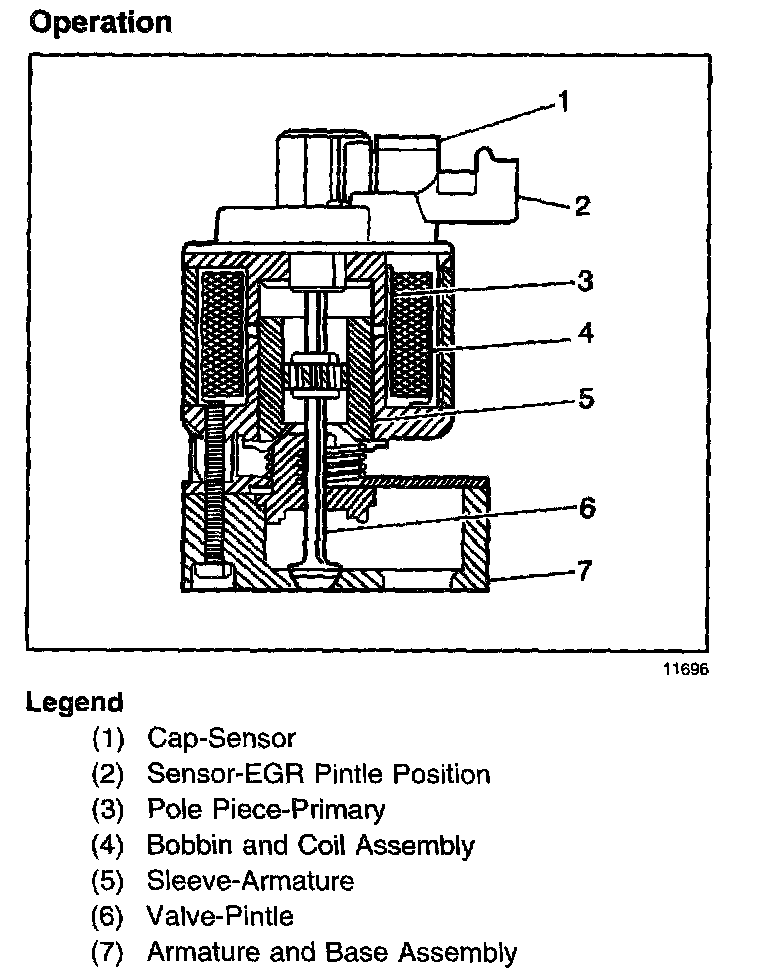 Operation

1

2

3

4

5

6

7

11696

Legend

(1) Cap-Sensor
(2) Sensor-EGR Pintle Position
(3) Pole Piece-Primary
(4) Bobbin and Coil Assembly
(5) Sleeve-Armature
(6) Valve-Pintle
(7) Armature and Base Assembly