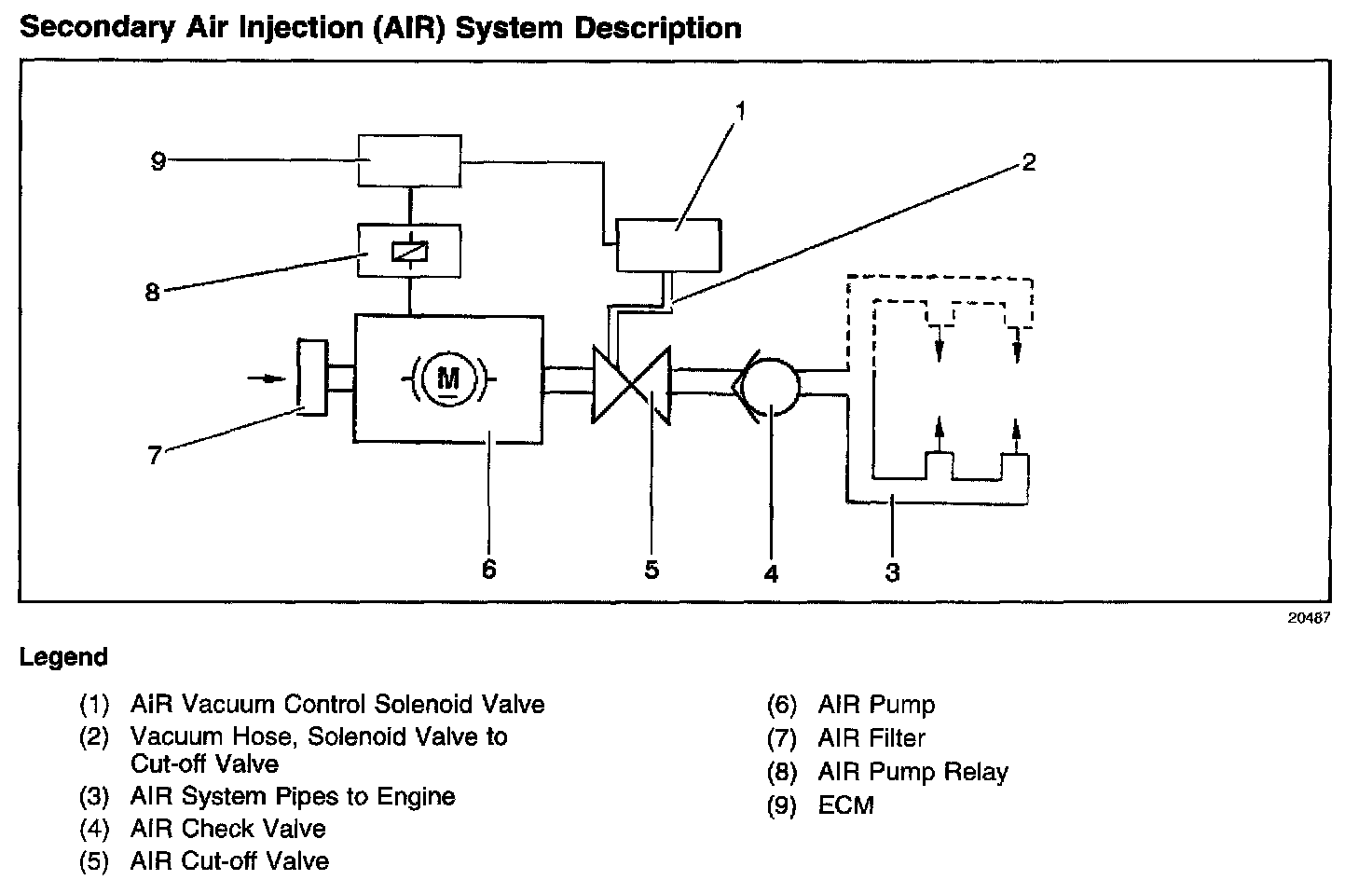 Secondary Air Injection (AIR) System Description

9
1
2
8
M
7
6
5
4
3

20487

Legend

(1) AIR Vacuum Control Solenoid Valve
(2) Vacuum Hose, Solenoid Valve to Cut-off Valve
(3) AIR System Pipes to Engine
(4) AIR Check Valve
(5) AIR Cut-off Valve

(6) AIR Pump
(7) AIR Filter
(8) AIR Pump Relay
(9) ECM