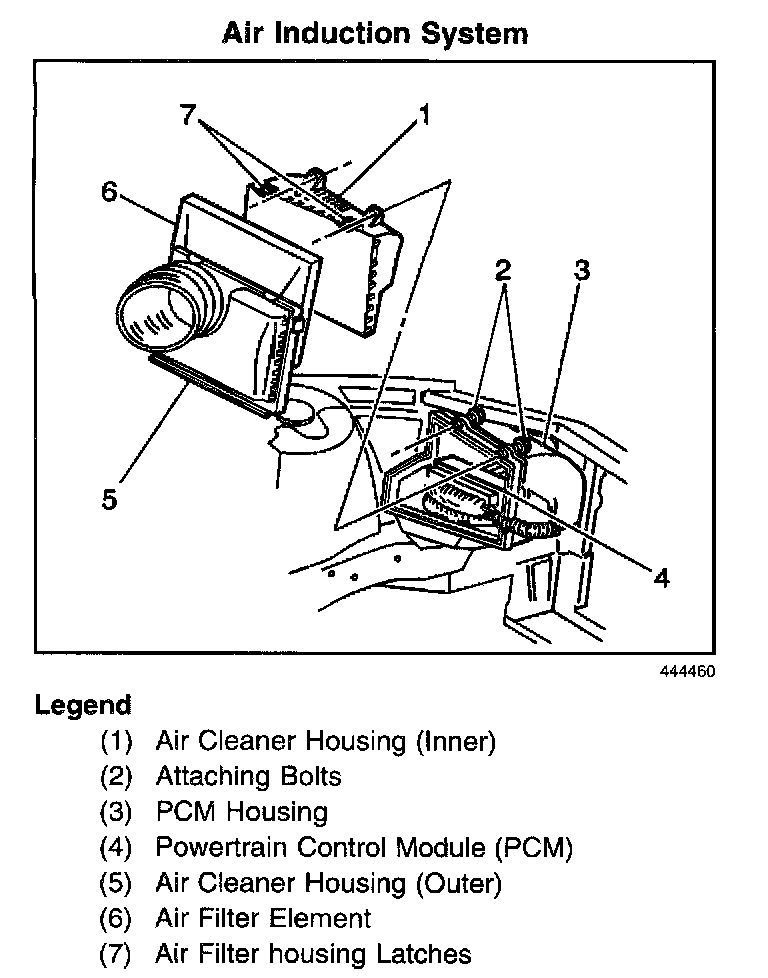 Air Induction System

7
1
6
2
3
5
4

444460

Legend

(1) Air Cleaner Housing (Inner)
(2) Attaching Bolts
(3) PCM Housing
(4) Powertrain Control Module (PCM)
(5) Air Cleaner Housing (Outer)
(6) Air Filter Element
(7) Air Filter housing Latches