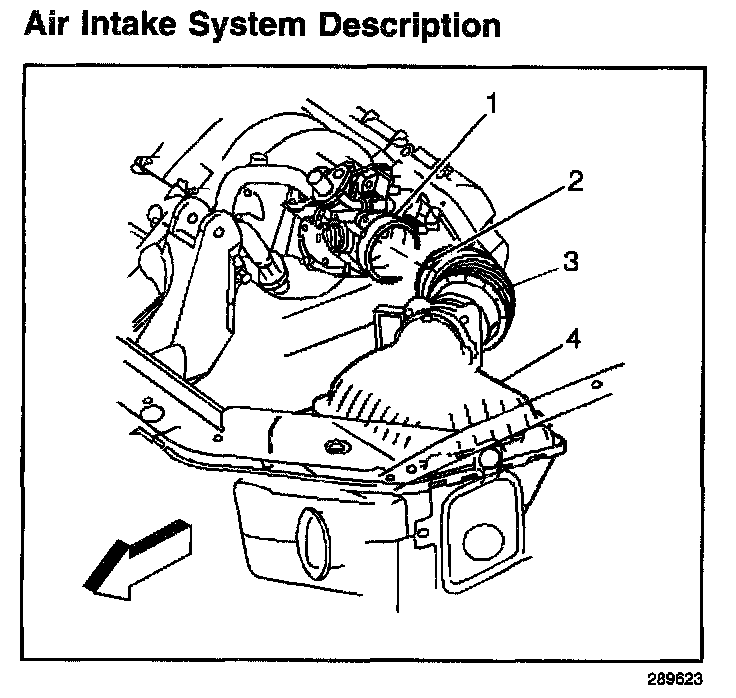 Air Intake System Description

1
2
3
4

289623