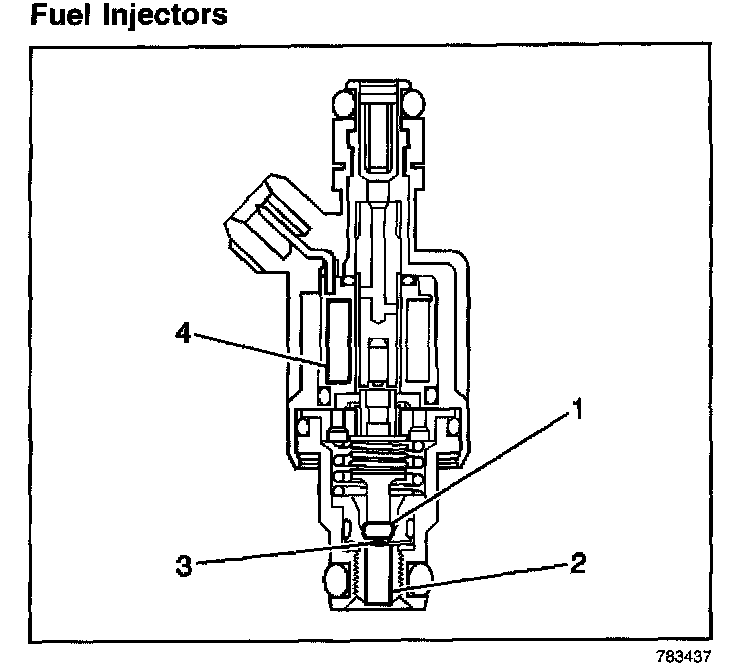 Fuel Injectors

4

1

3

2

783437