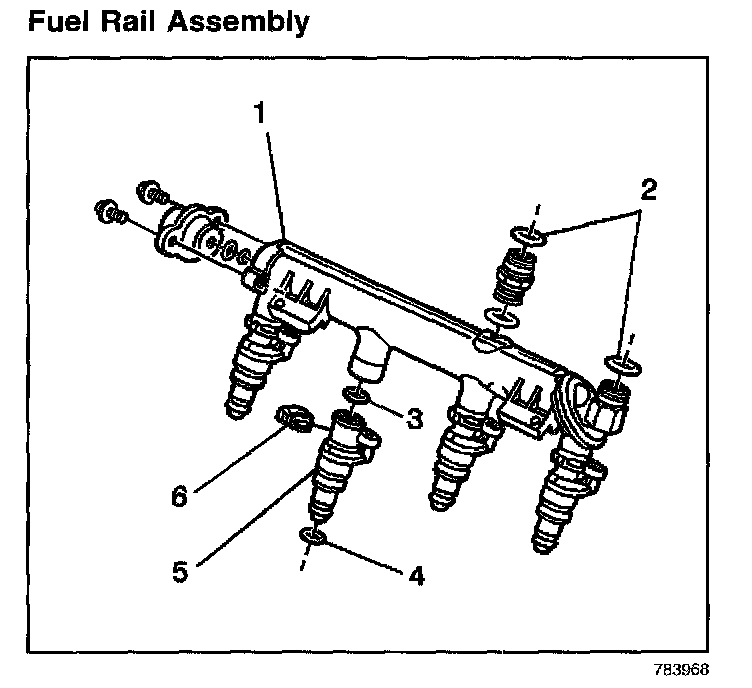 Fuel Rail Assembly

1
2
3
6
5
4

783968