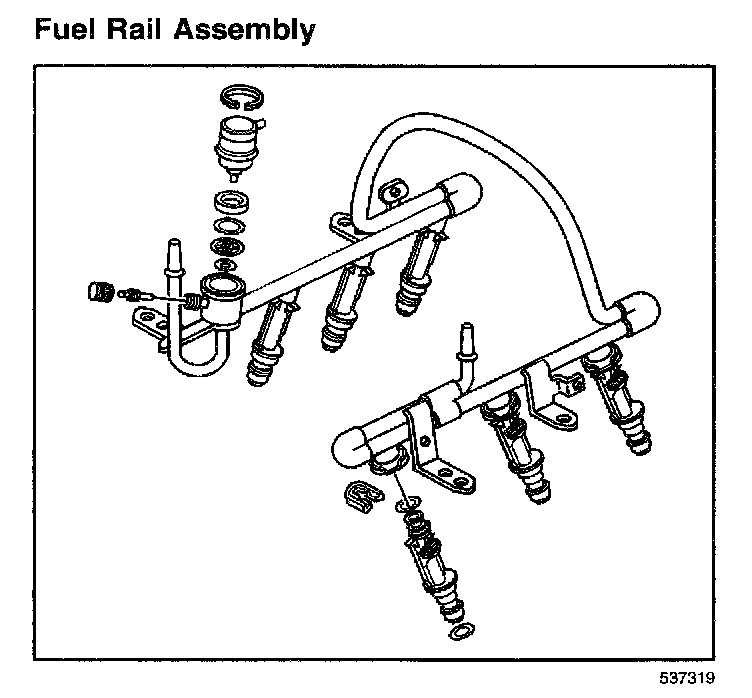 Fuel Rail Assembly

537319