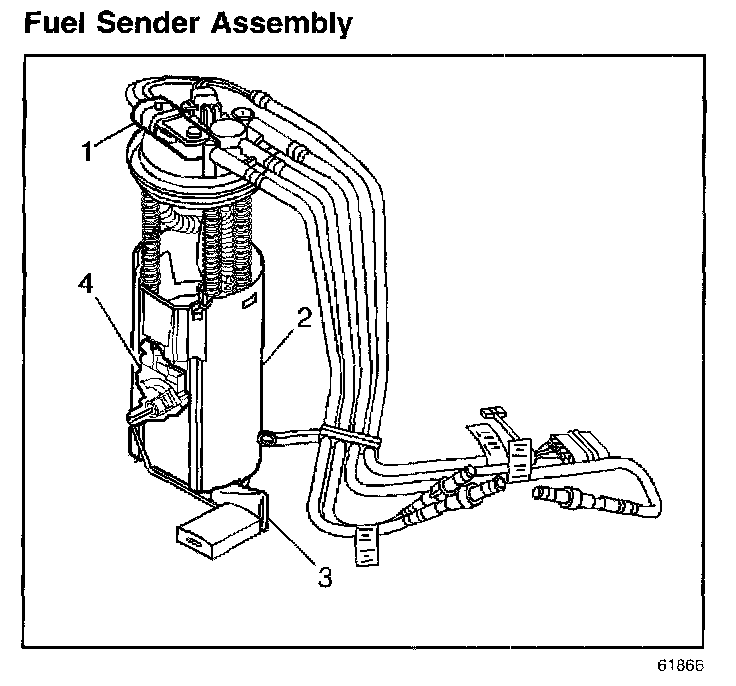 Fuel Sender Assembly

1

4

2

3

61866