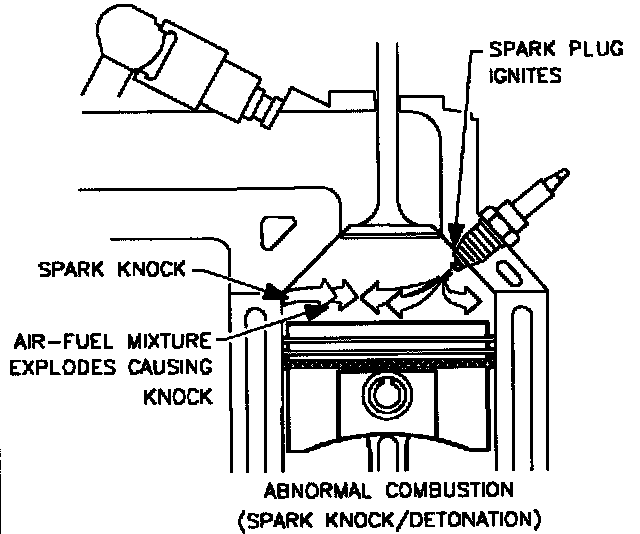 SPARK PLUG IGNITES

SPARK KNOCK

AIR-FUEL MIXTURE EXPLODES CAUSING KNOCK

ABNORMAL COMBUSTION
(SPARK KNOCK/DETONATION)