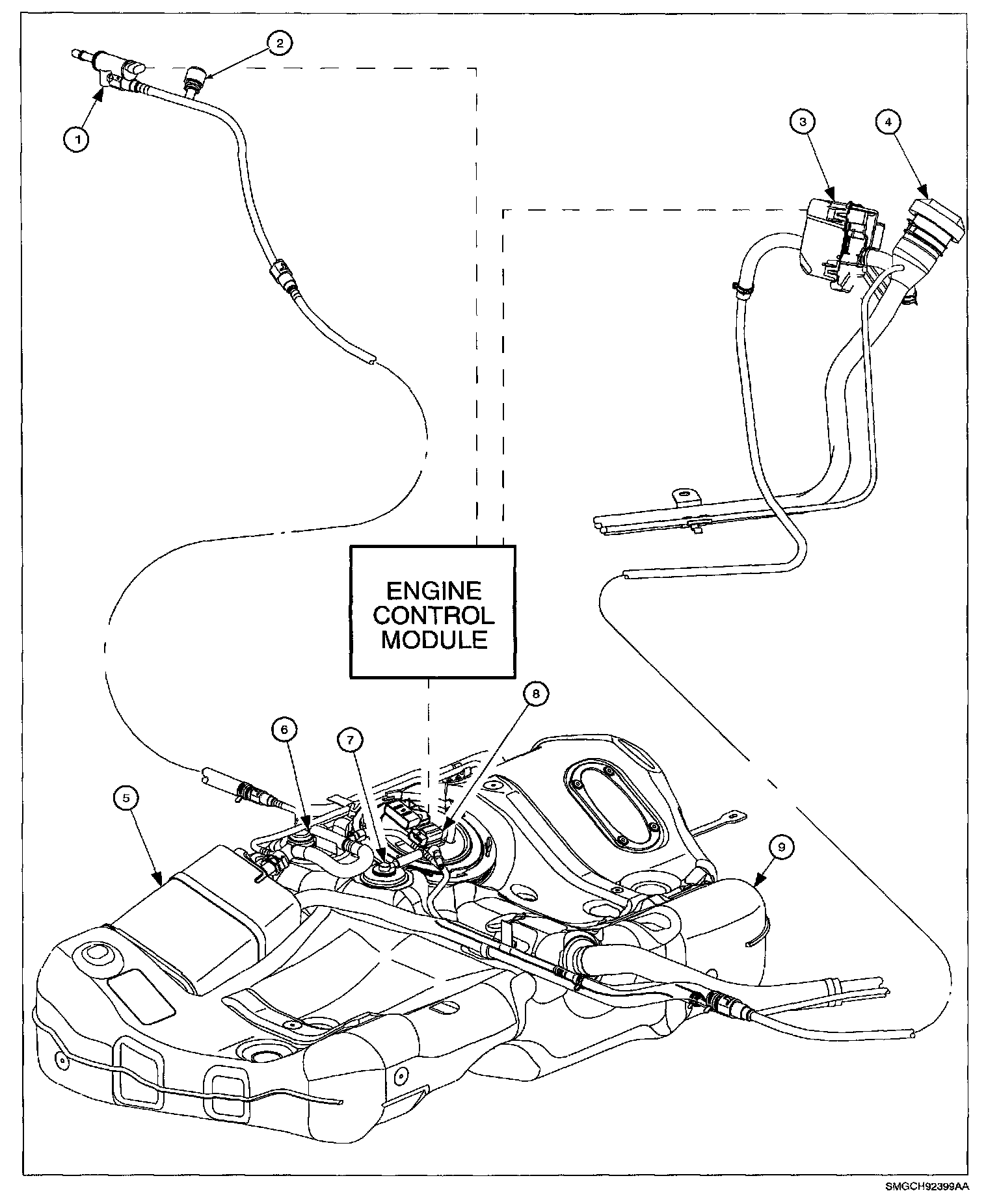 2
1
3
4
ENGINE CONTROL MODULE
8
6
7
5
9
SMGCH92399AA