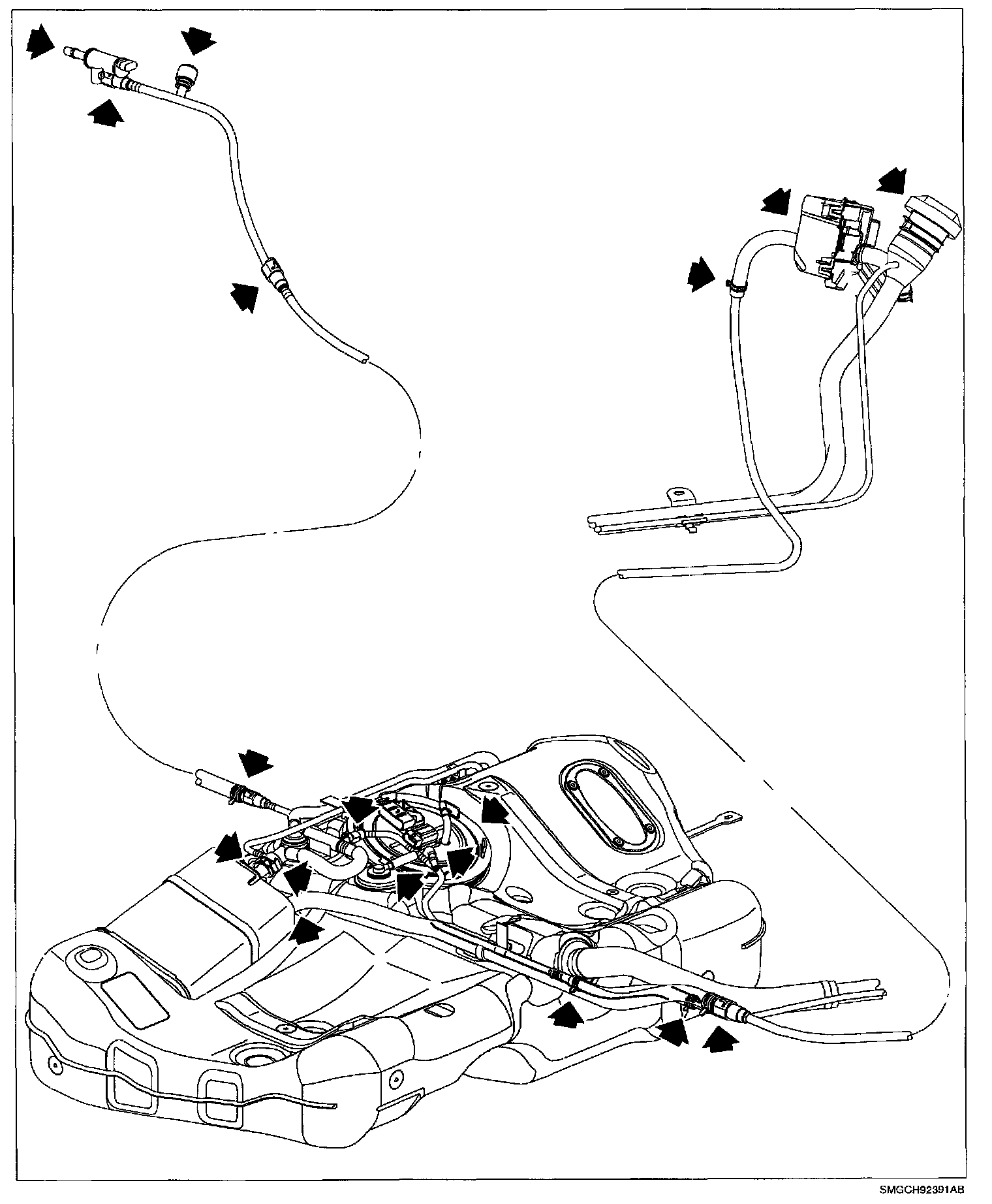 SMGCH92391AB