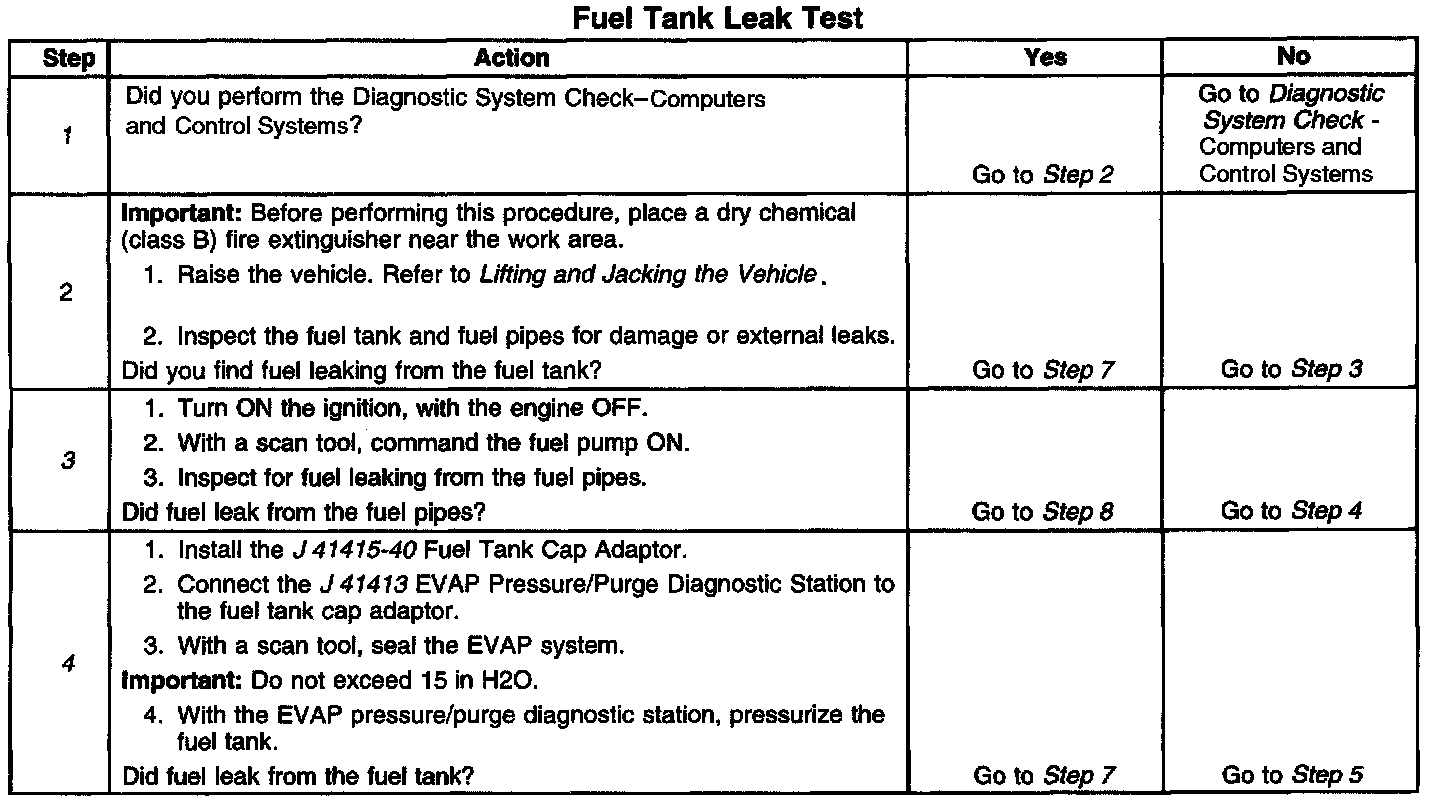 Fuel Tank Leak Test

| Step | Action | Yes | No |
|---|---|---|---|
| 1 | Did you perform the Diagnostic System Check–Computers and Control Systems? | Go to Step 2 | Go to Diagnostic System Check - Computers and Control Systems |
| 2 | Important: Before performing this procedure, place a dry chemical (class B) fire extinguisher near the work area. 1. Raise the vehicle. Refer to Lifting and Jacking the Vehicle. 2. Inspect the fuel tank and fuel pipes for damage or external leaks. Did you find fuel leaking from the fuel tank? | Go to Step 7 | Go to Step 3 |
| 3 | 1. Turn ON the ignition, with the engine OFF. 2. With a scan tool, command the fuel pump ON. 3. Inspect for fuel leaking from the fuel pipes. Did fuel leak from the fuel pipes? | Go to Step 8 | Go to Step 4 |
| 4 | 1. Install the J 41415-40 Fuel Tank Cap Adaptor. 2. Connect the J 41413 EVAP Pressure/Purge Diagnostic Station to the fuel tank cap adaptor. 3. With a scan tool, seal the EVAP system. Important: Do not exceed 15 in H2O. 4. With the EVAP pressure/purge diagnostic station, pressurize the fuel tank. Did fuel leak from the fuel tank? | Go to Step 7 | Go to Step 5 |