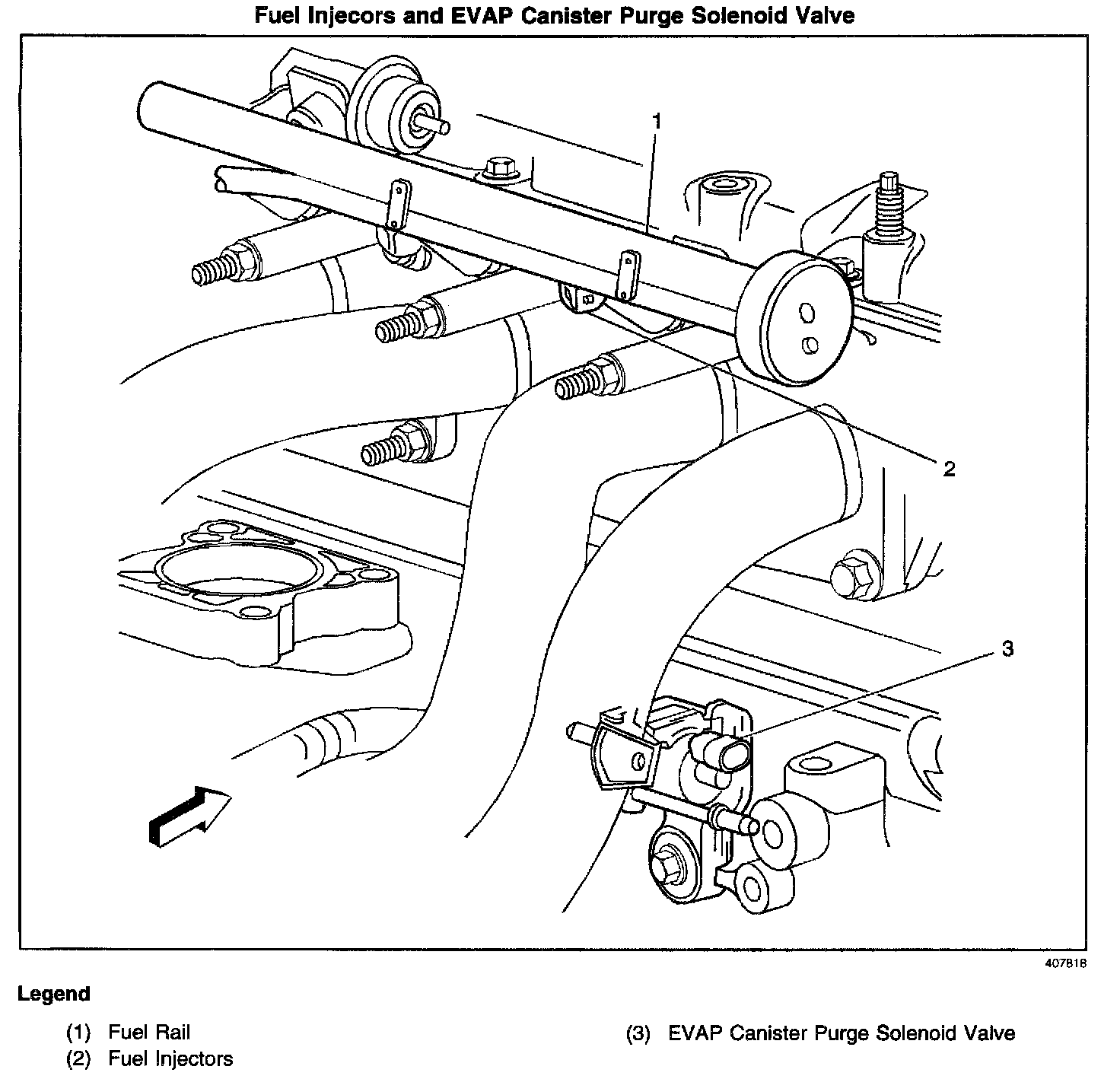 Fuel Injecors and EVAP Canister Purge Solenoid Valve

1

2

3

407818

Legend

(1) Fuel Rail
(2) Fuel Injectors

(3) EVAP Canister Purge Solenoid Valve